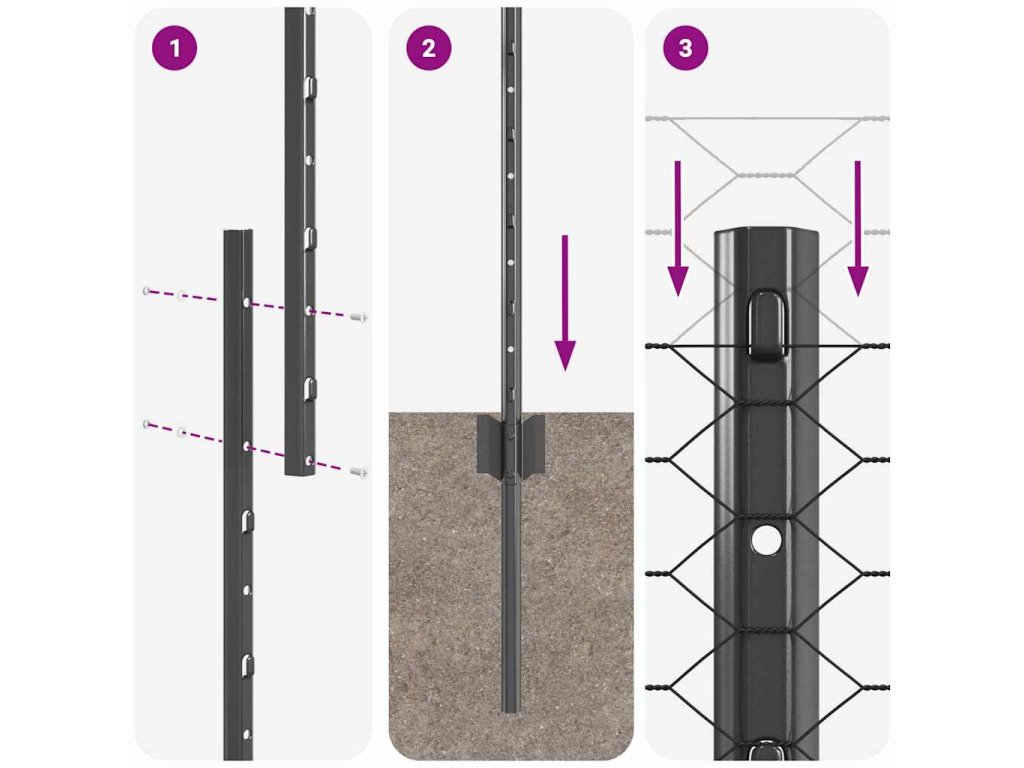 1

2

3