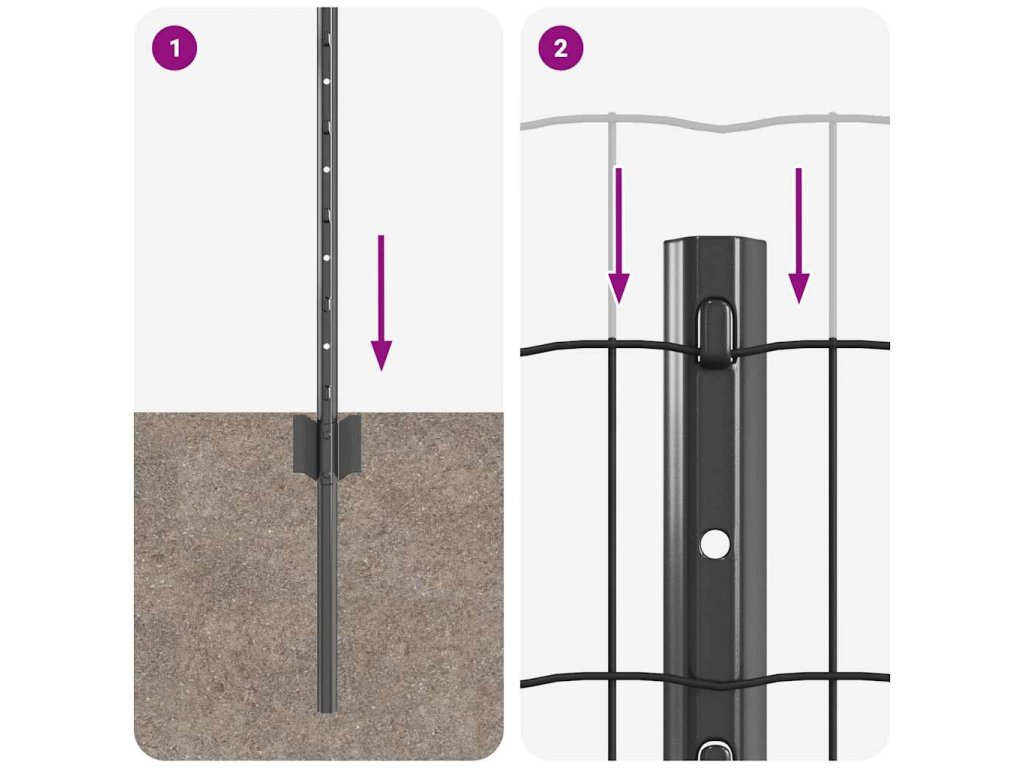 1

2