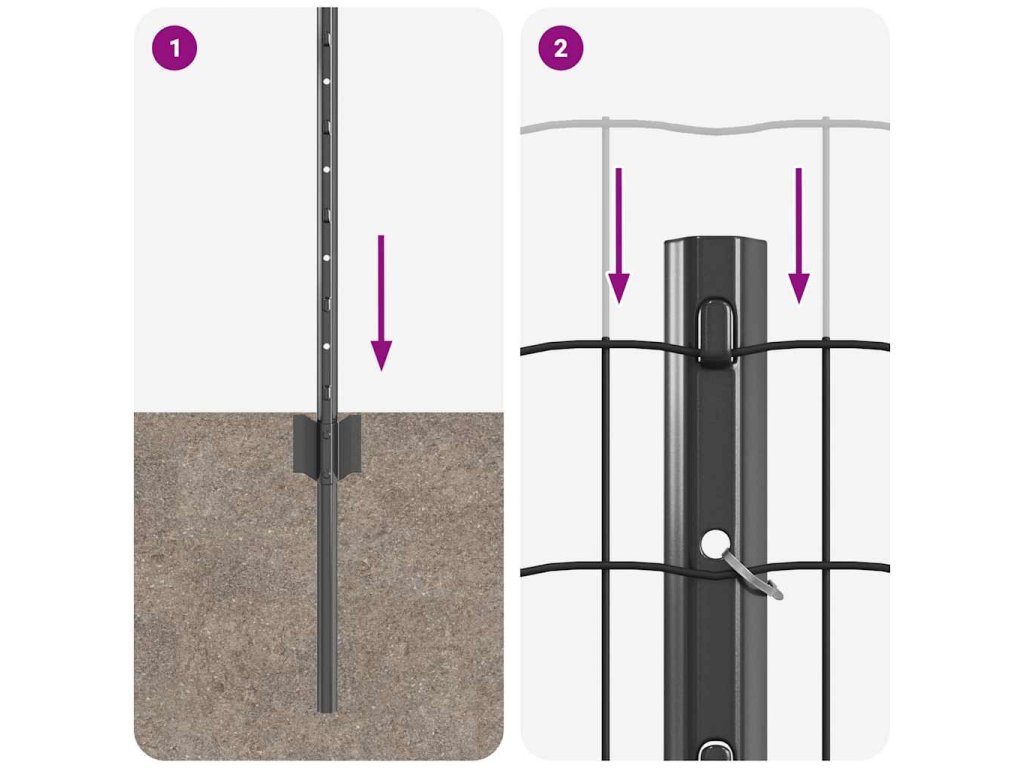 1

2