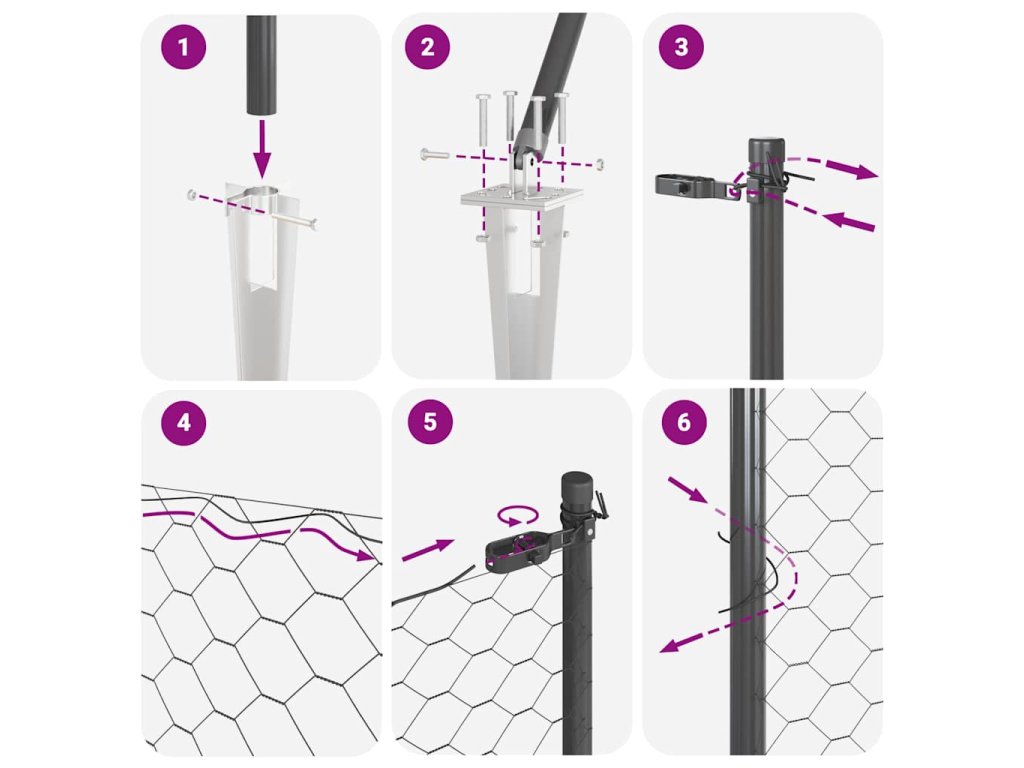 1

2

3

4

5

6