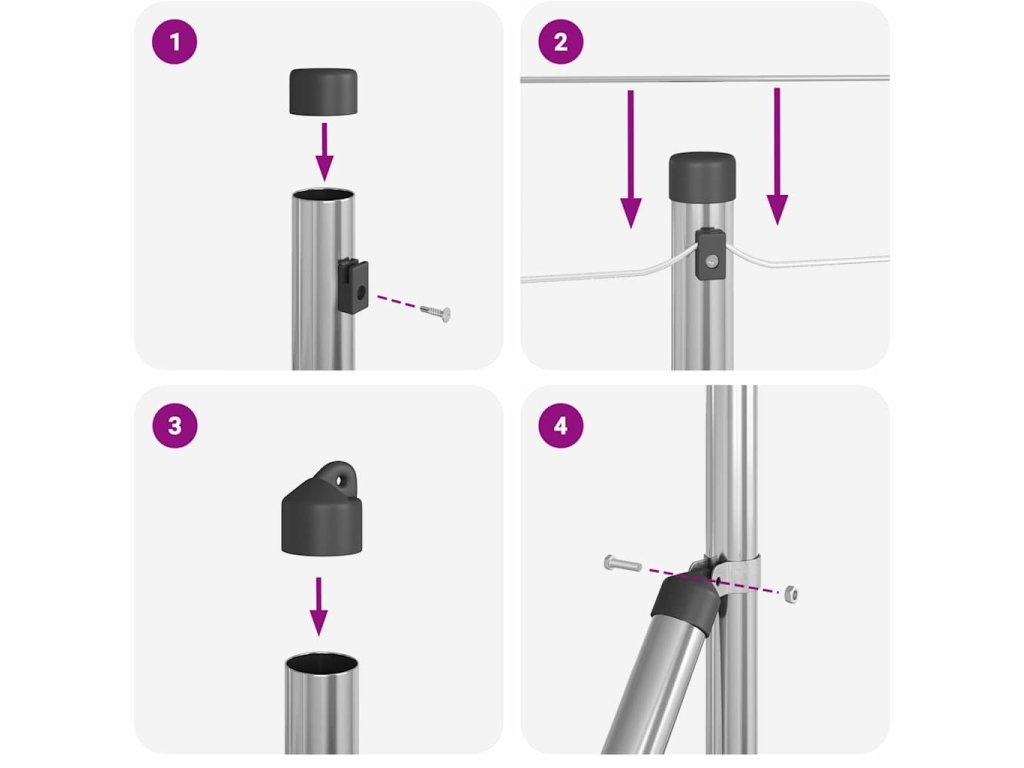 1

2

3

4