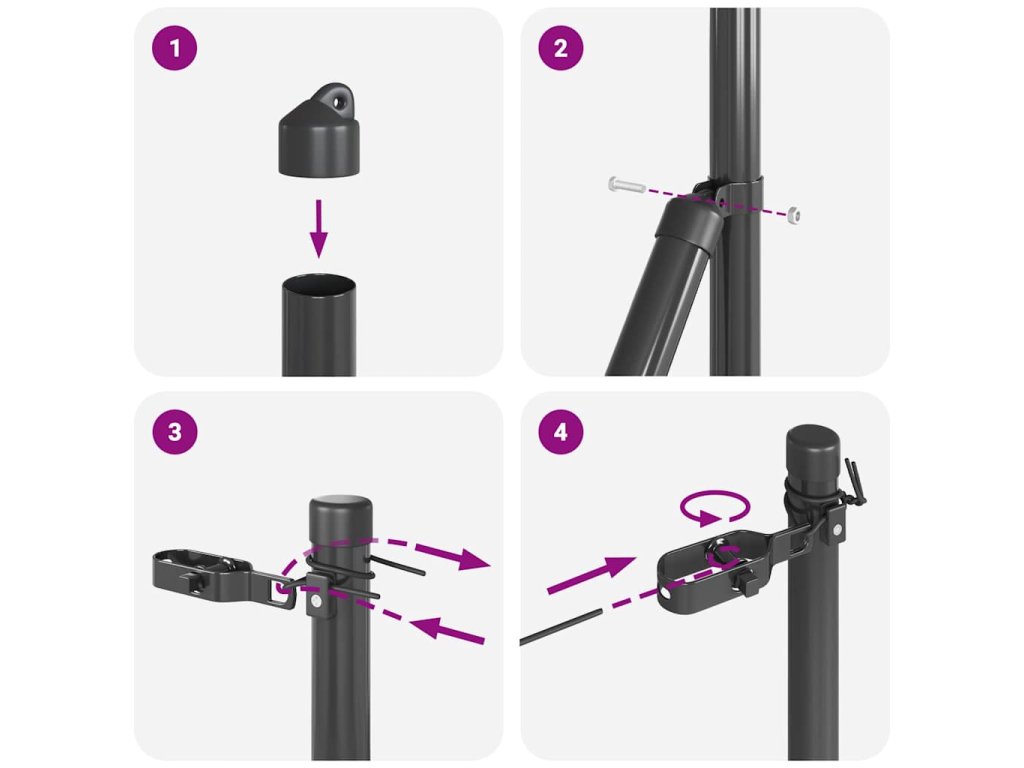 1

2

3

4