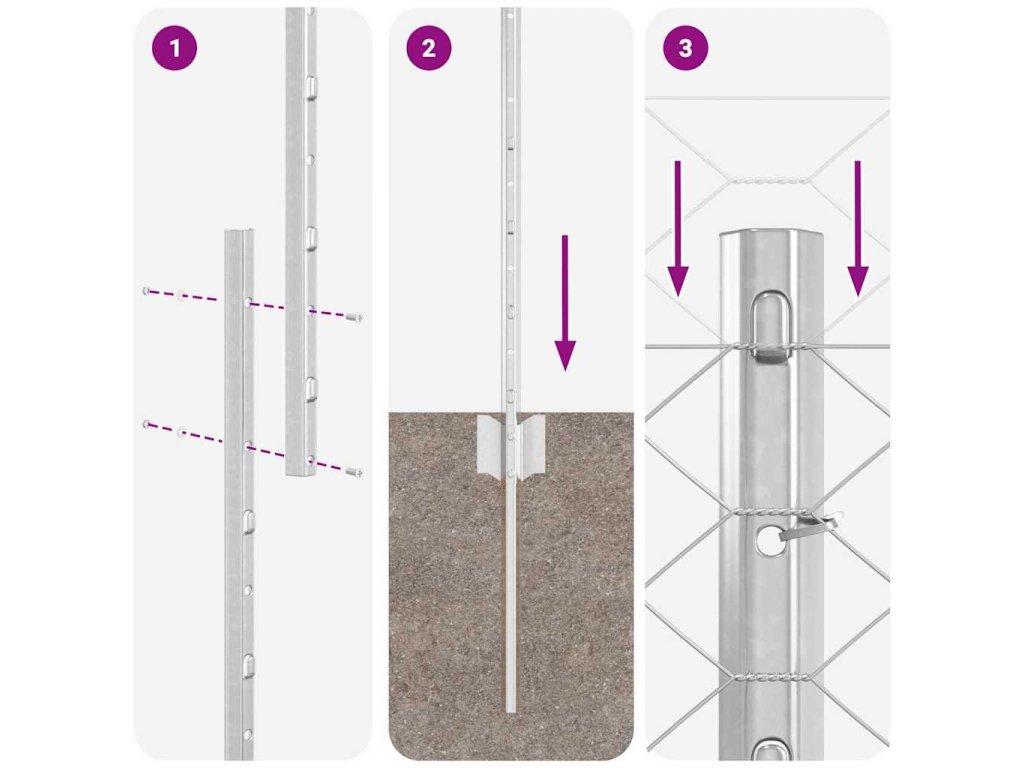 1

2

3