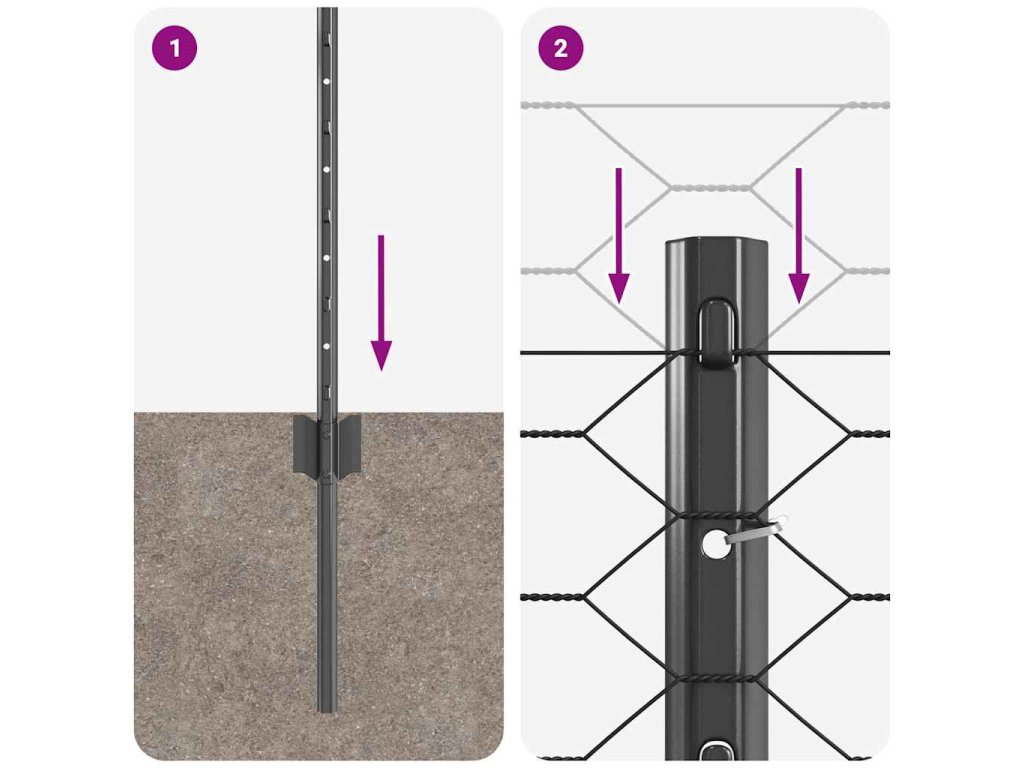 1

2