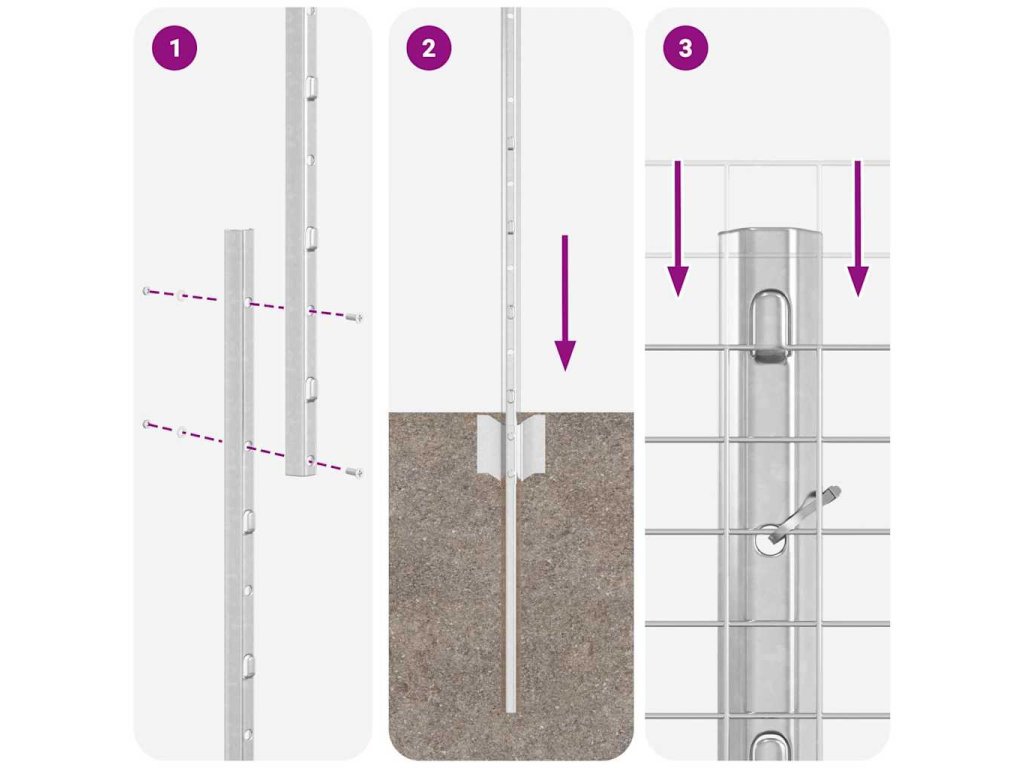 1

2

3