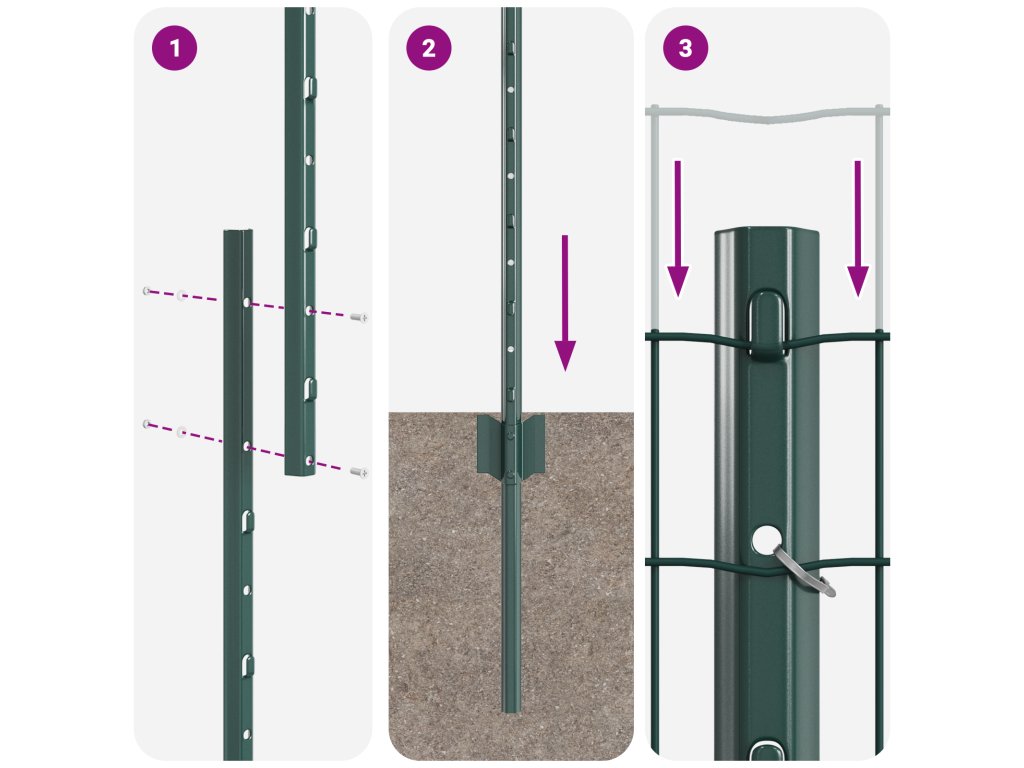 1

2

3