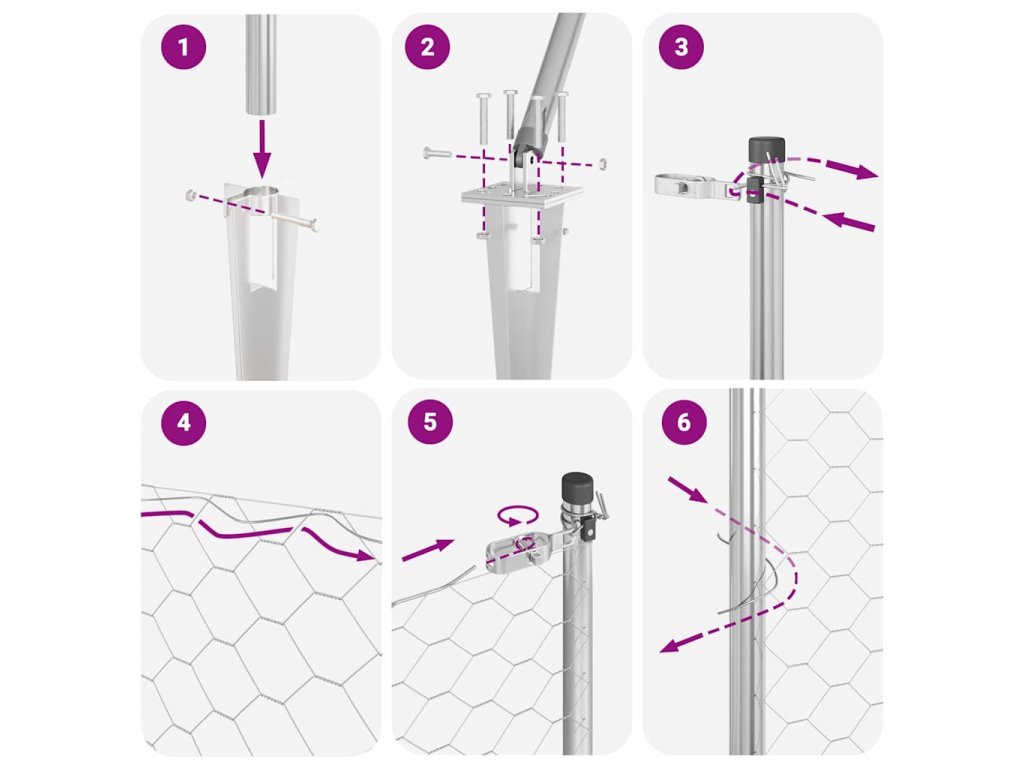 1

2

3

4

5

6