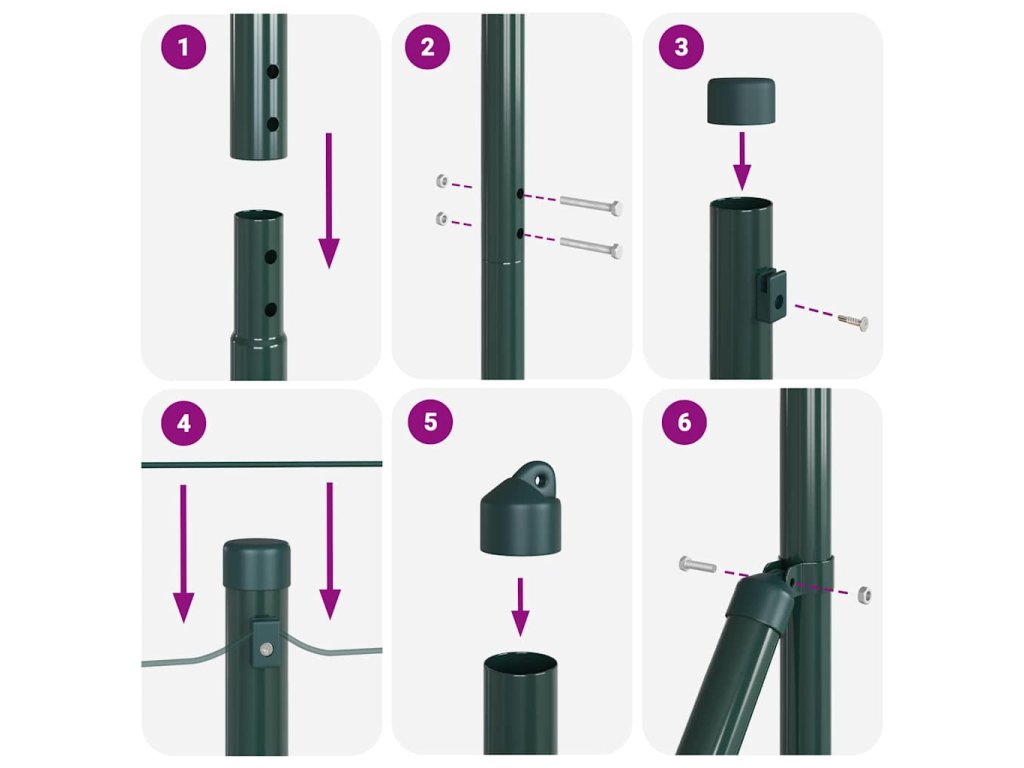 1

2

3

4

5

6