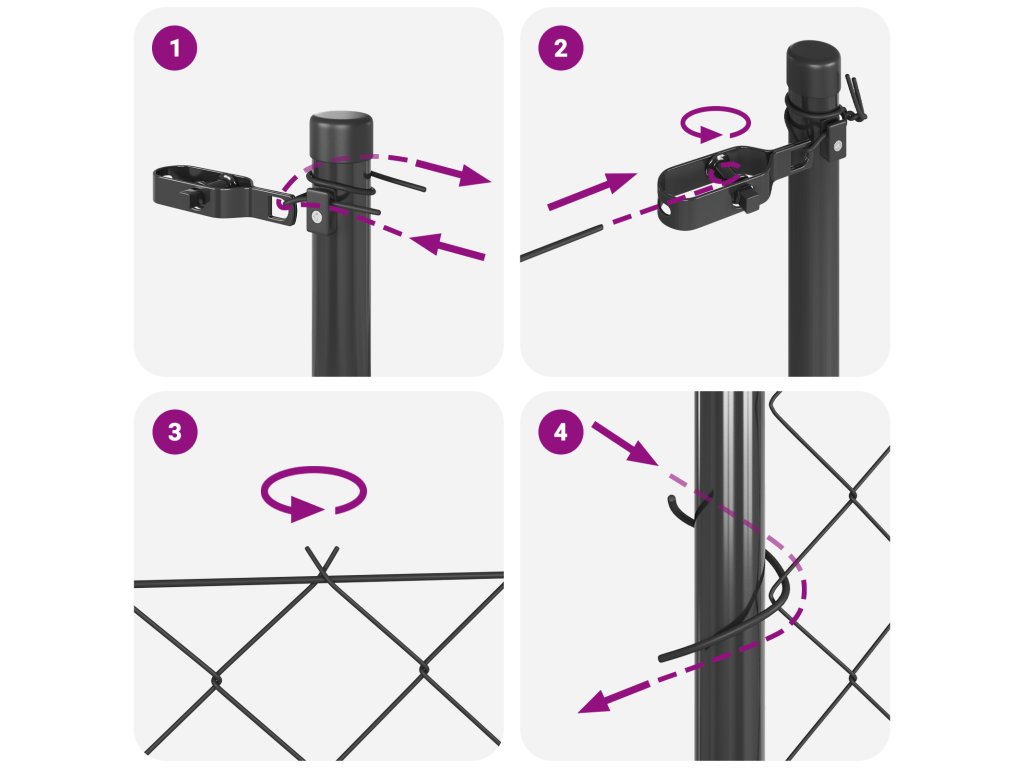 1

2

3

4