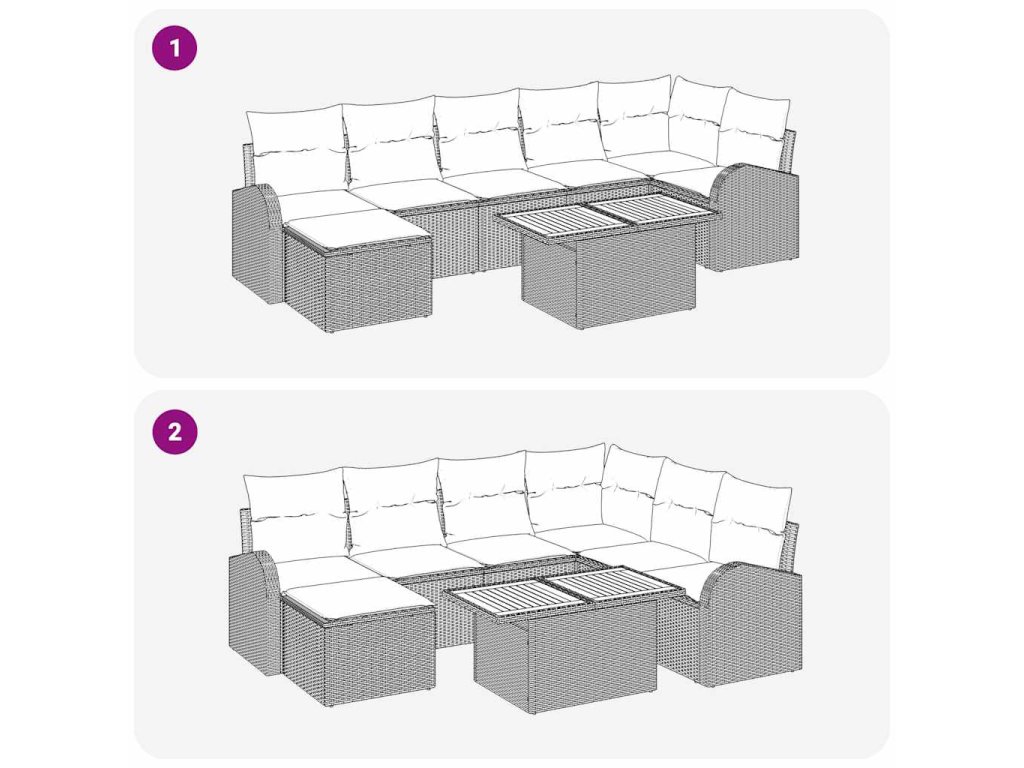 1

2