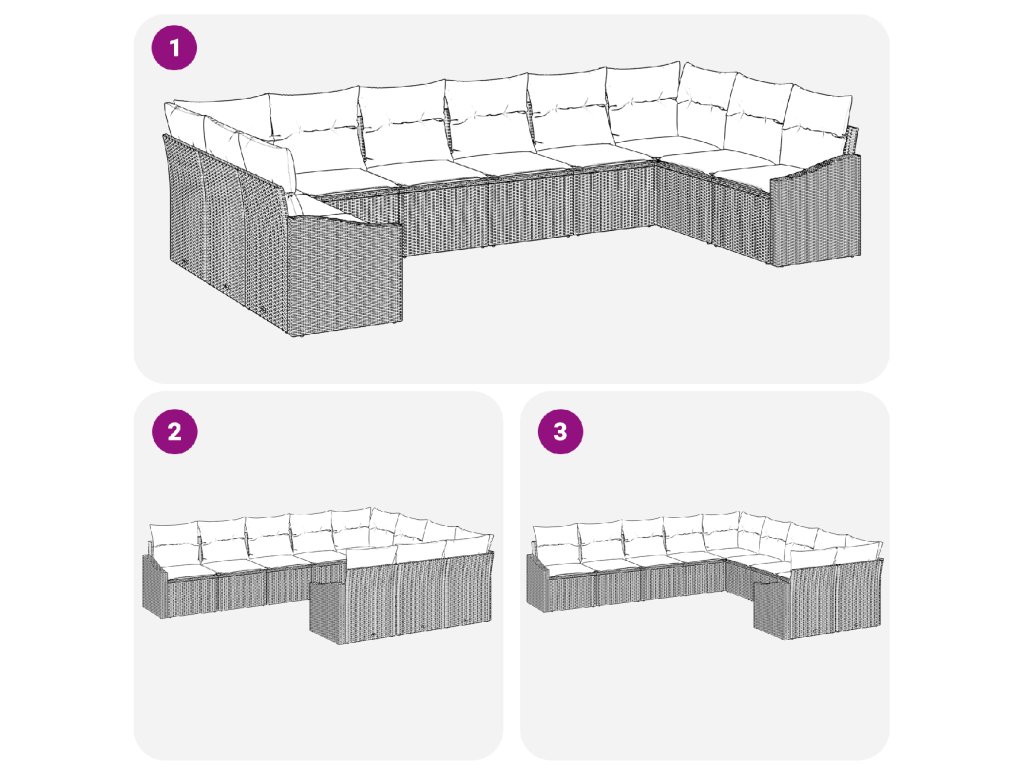 1

2

3