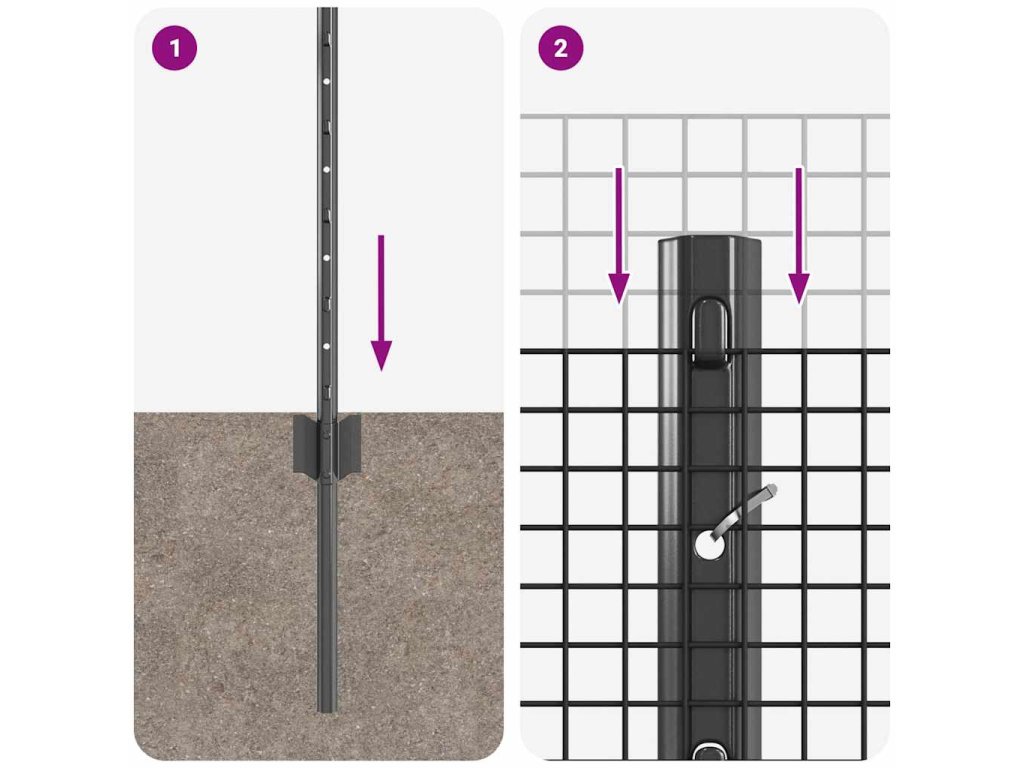 1

2