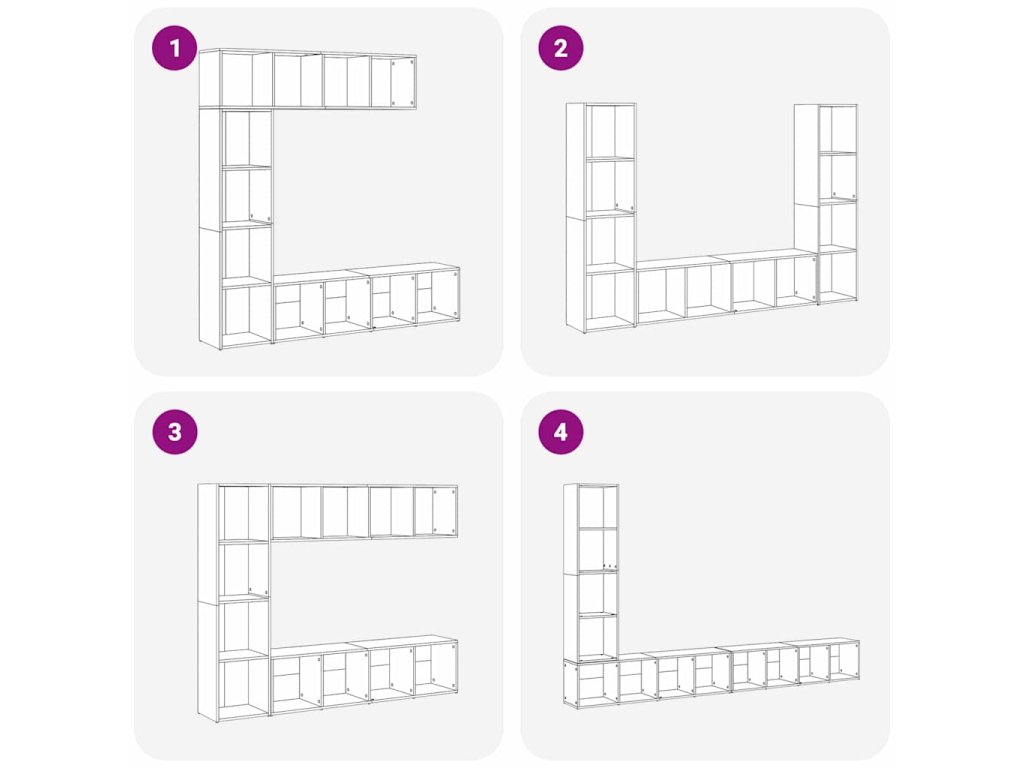 1

2

3

4