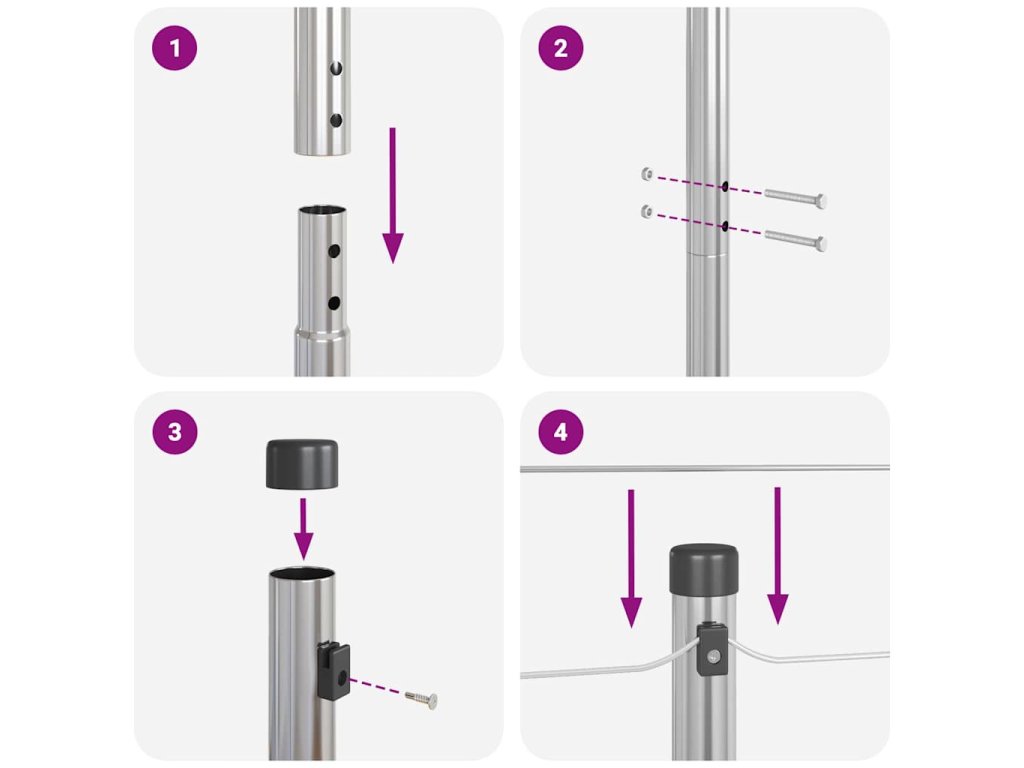 1

2

3

4