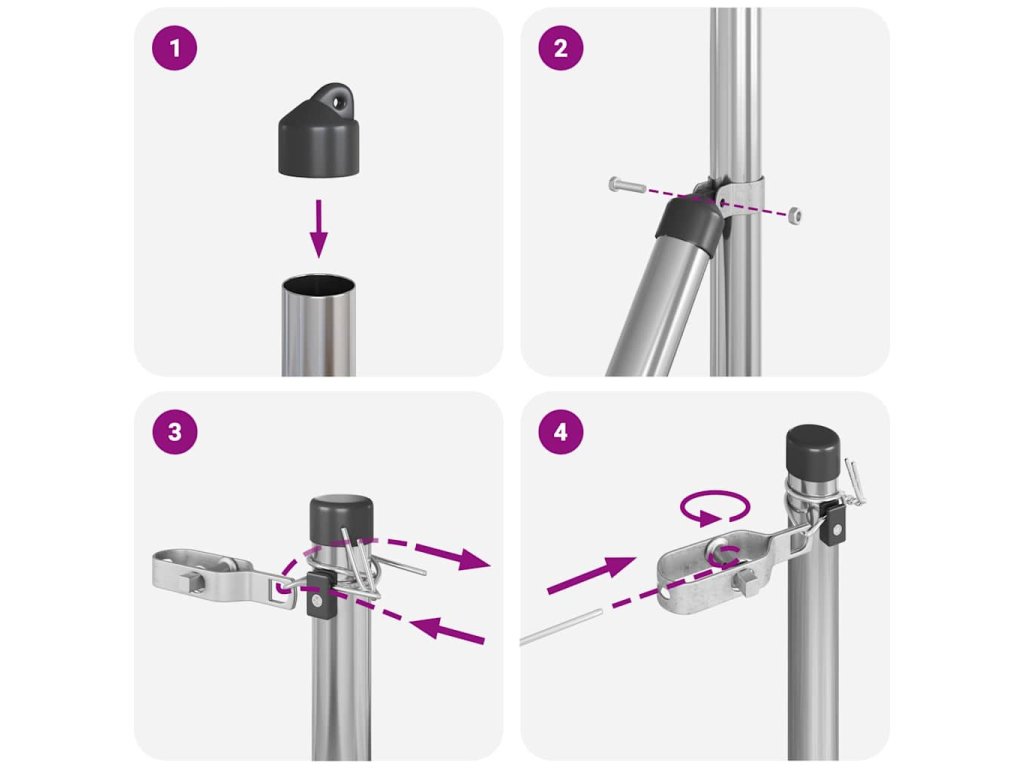 1
2
3
4