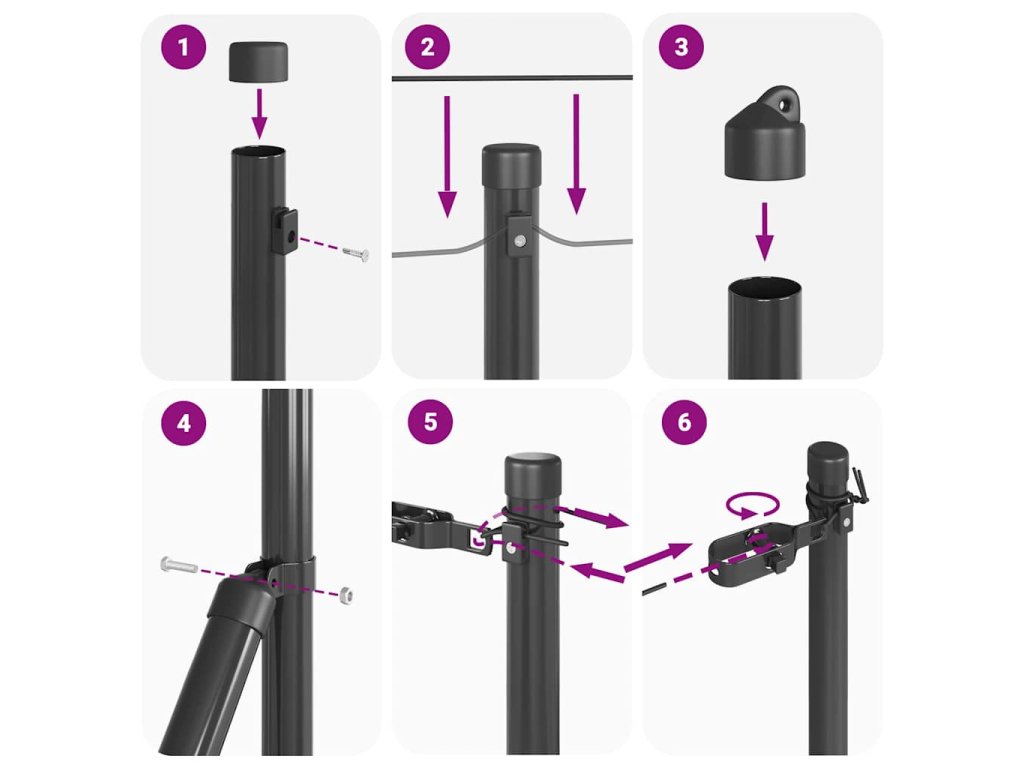 1
2
3
4
5
6