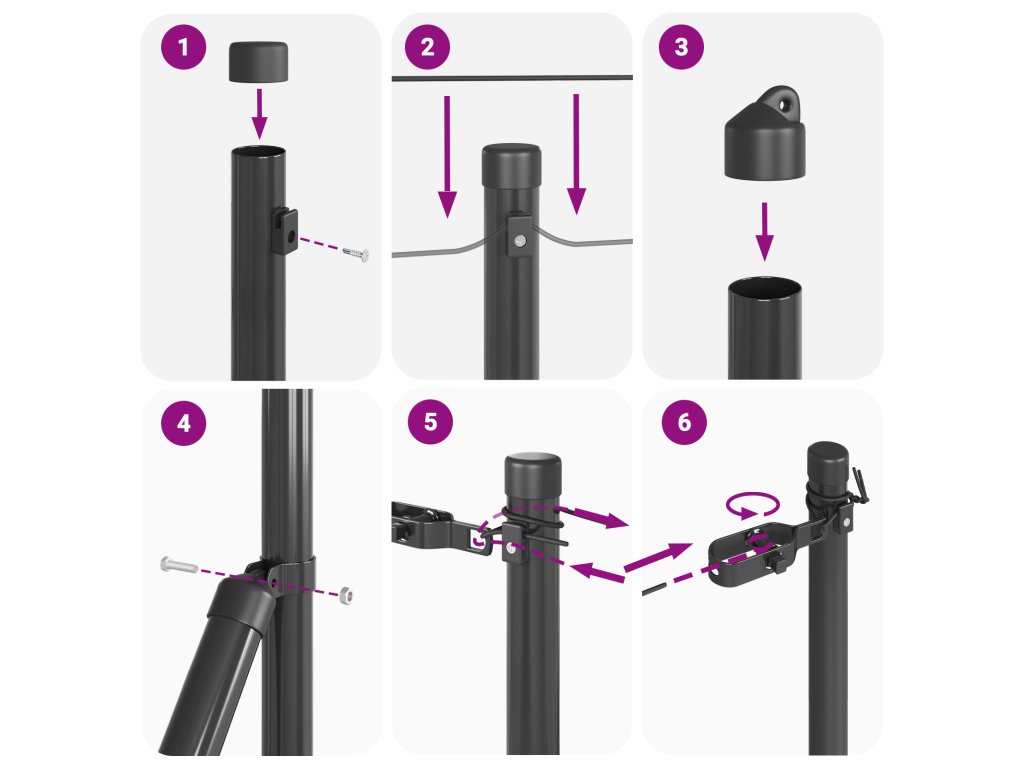 1
2
3
4
5
6