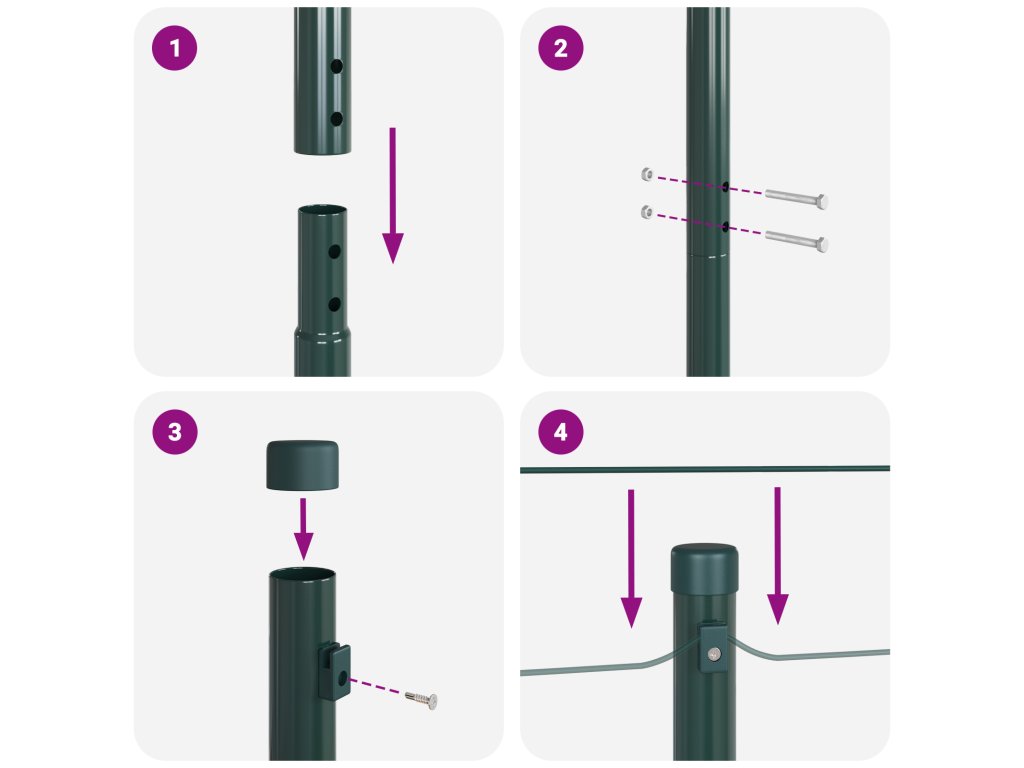 1

2

3

4