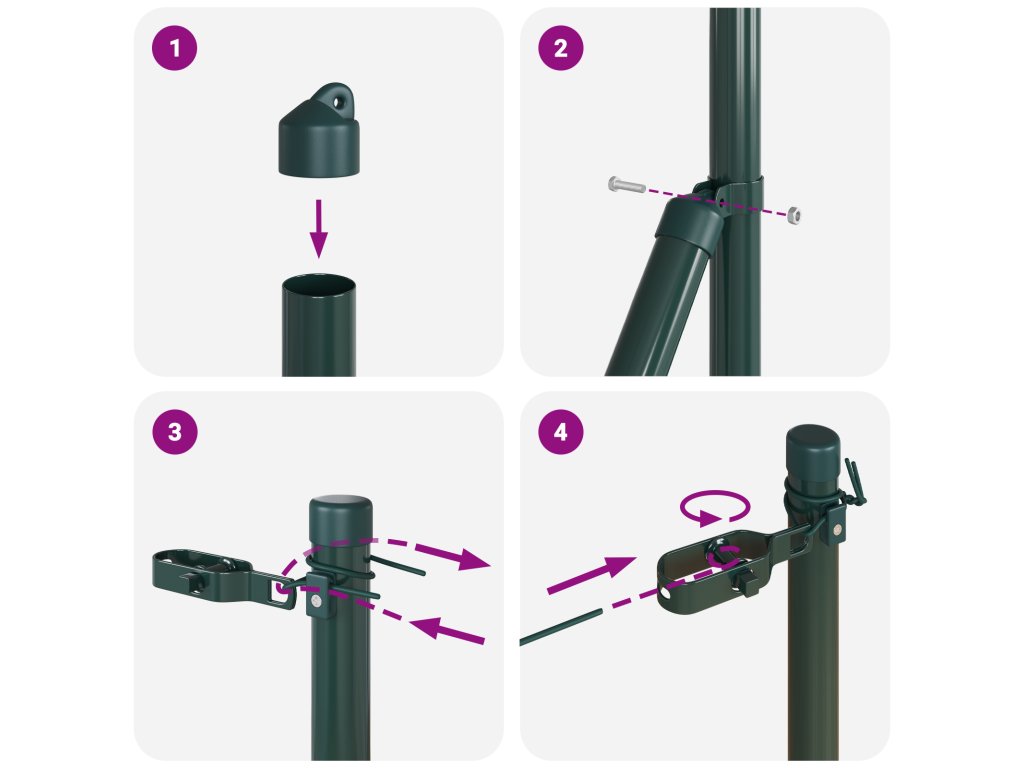 1

2

3

4