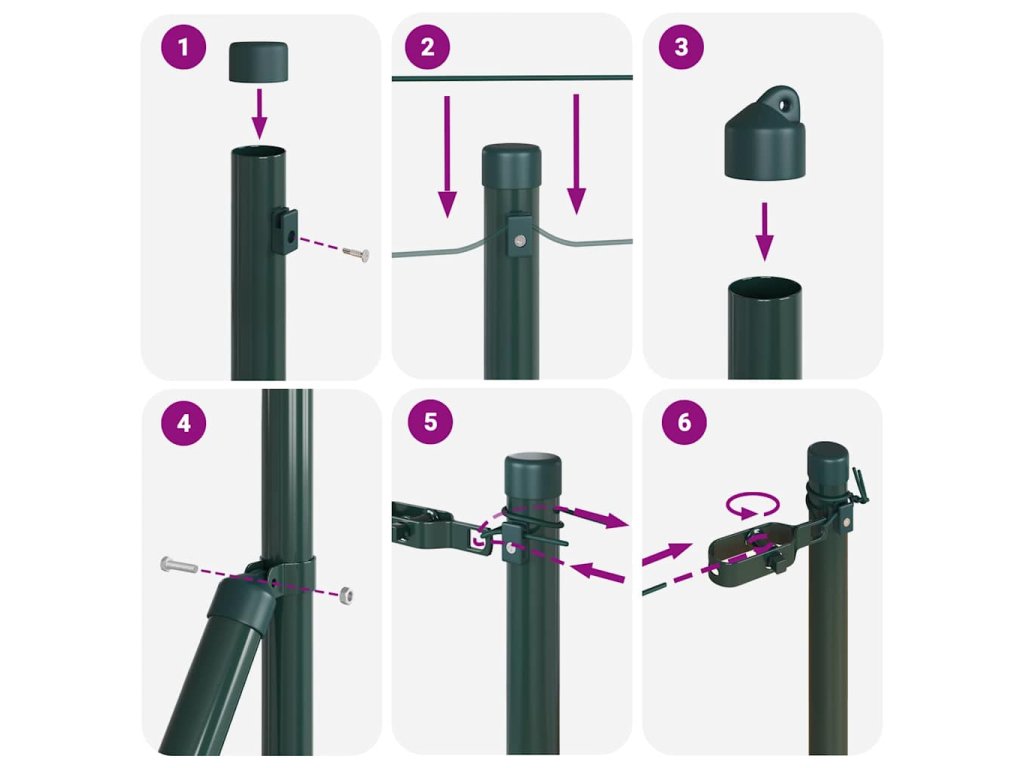 1
2
3
4
5
6