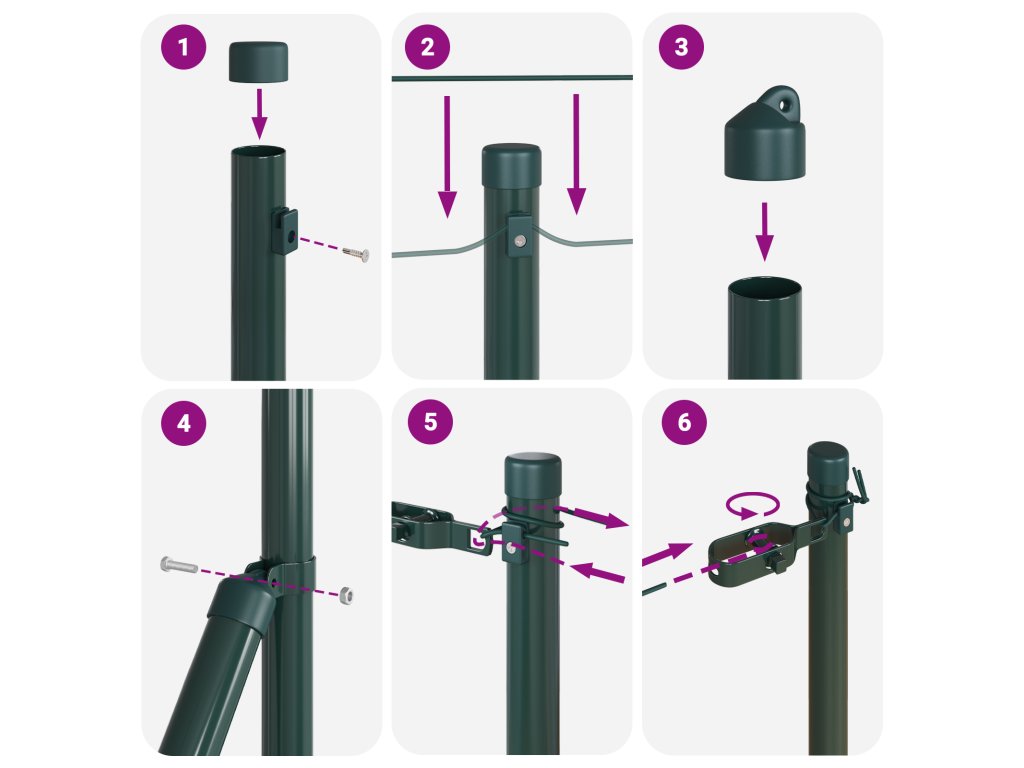 1
2
3
4
5
6