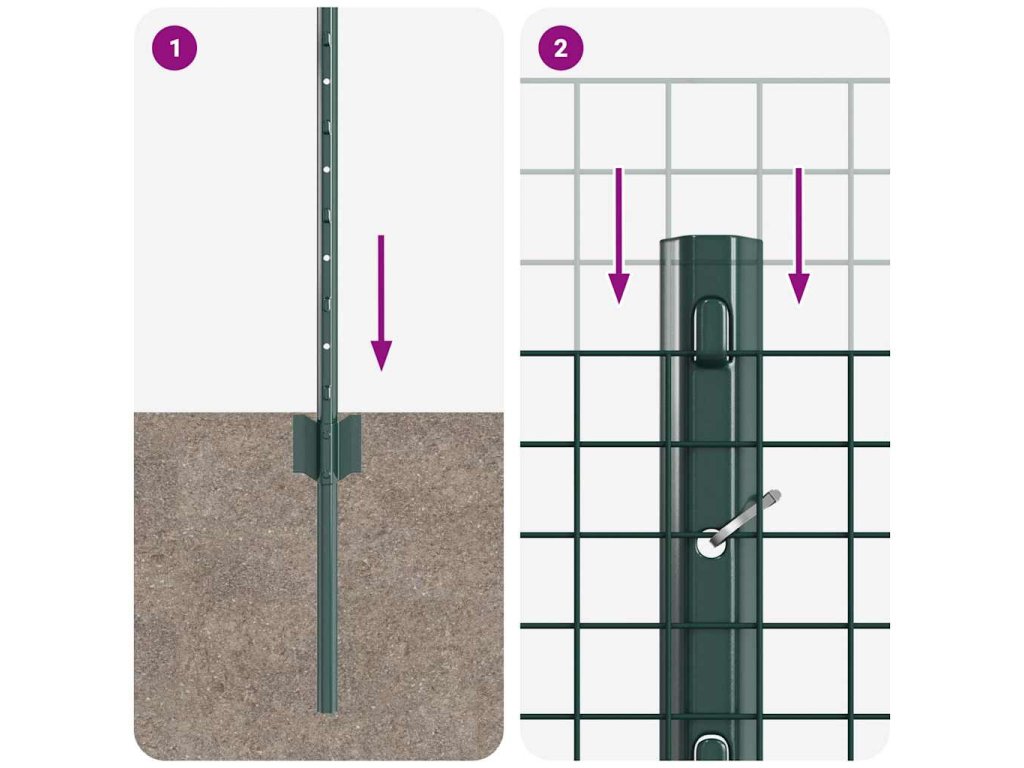 1

2