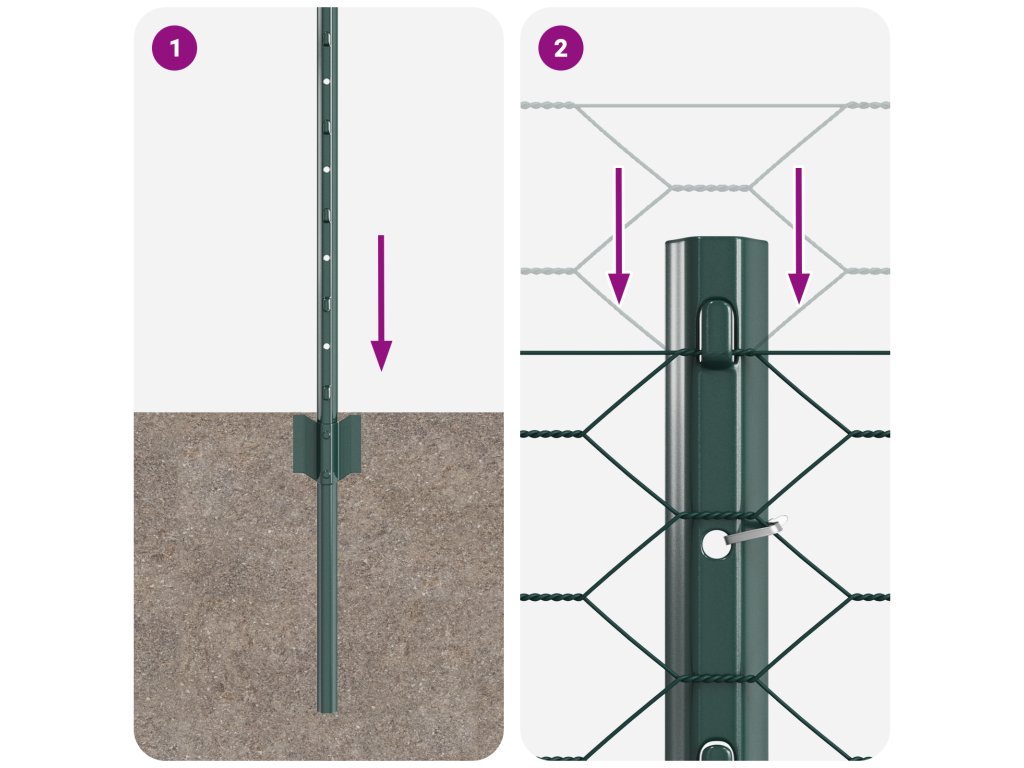 1

2