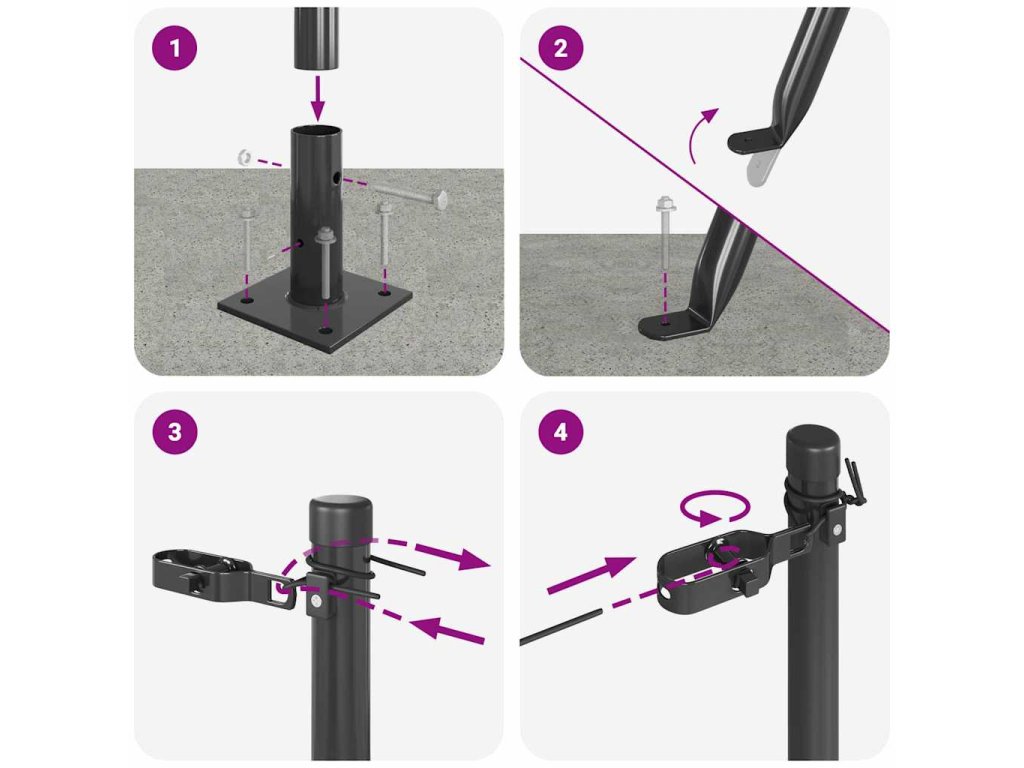 1
2
3
4