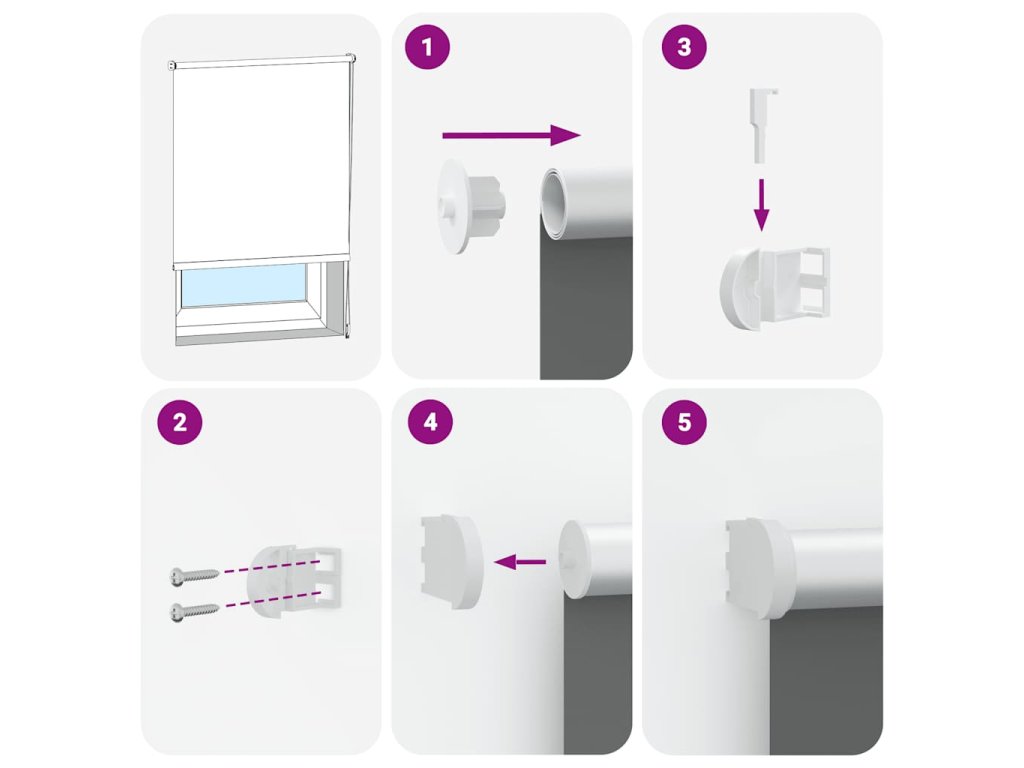 1

3

2

4

5