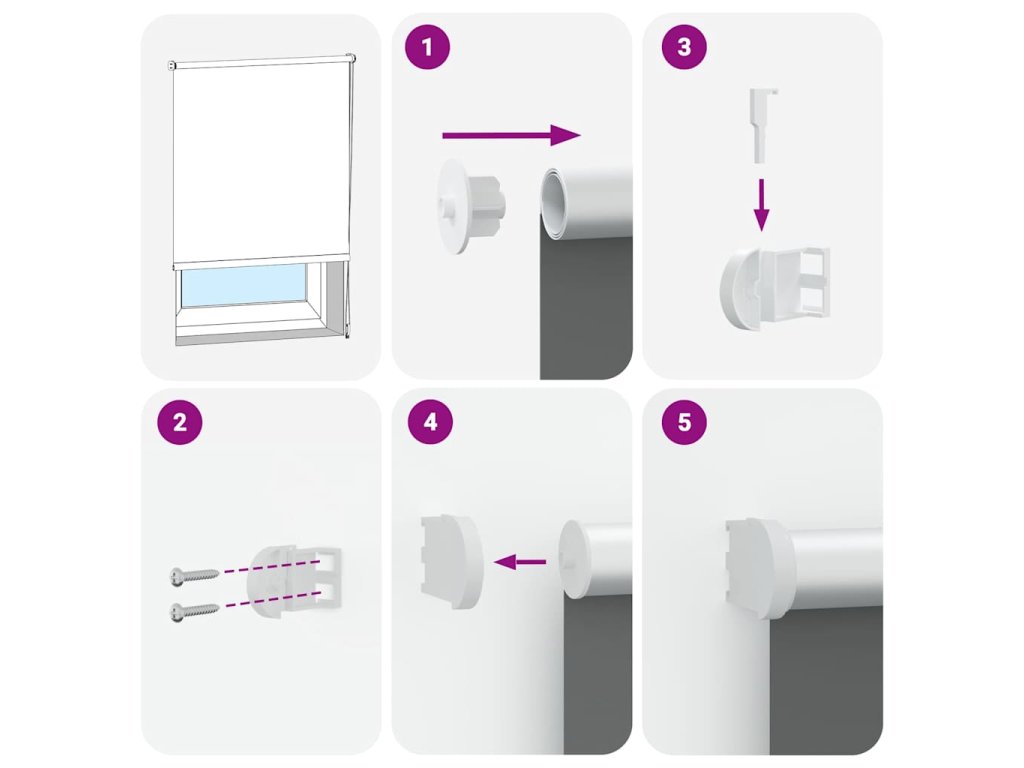 1

3

2

4

5