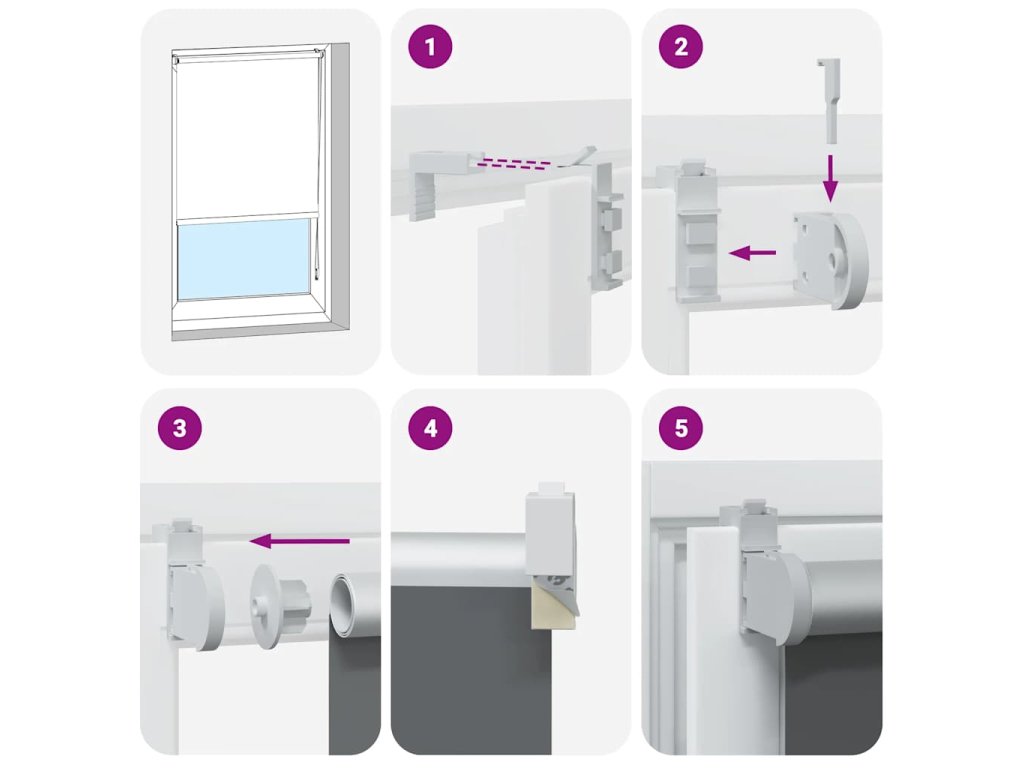 1

2

3

4

5