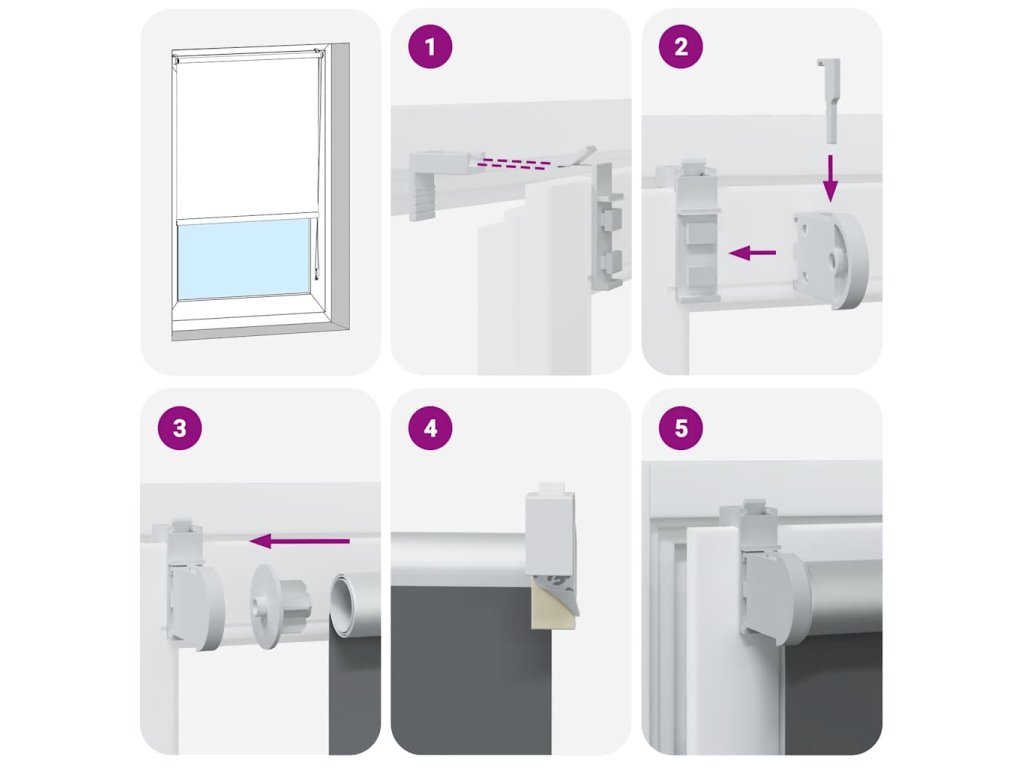 1
2
3
4
5