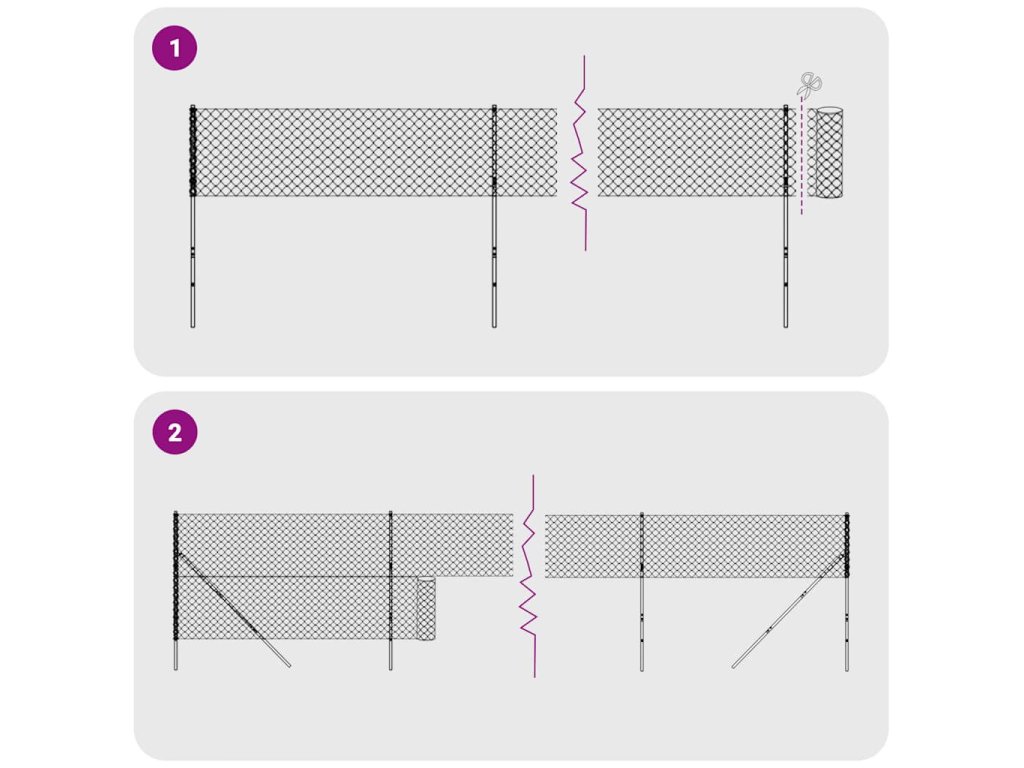 1

2