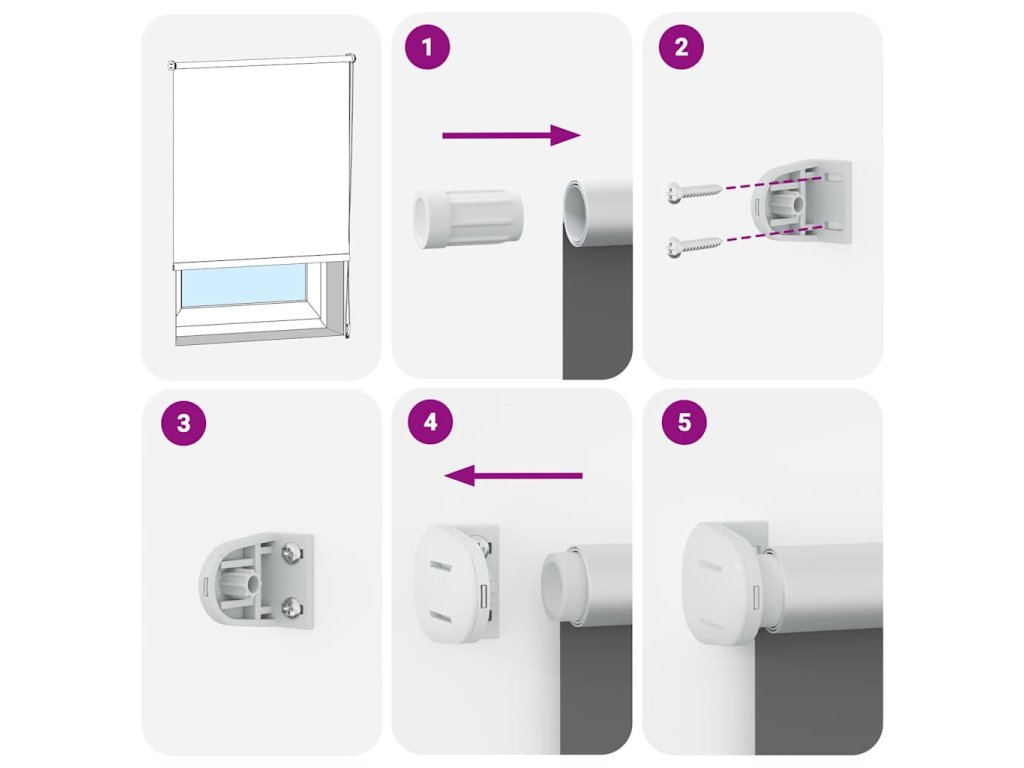 1

2

3

4

5