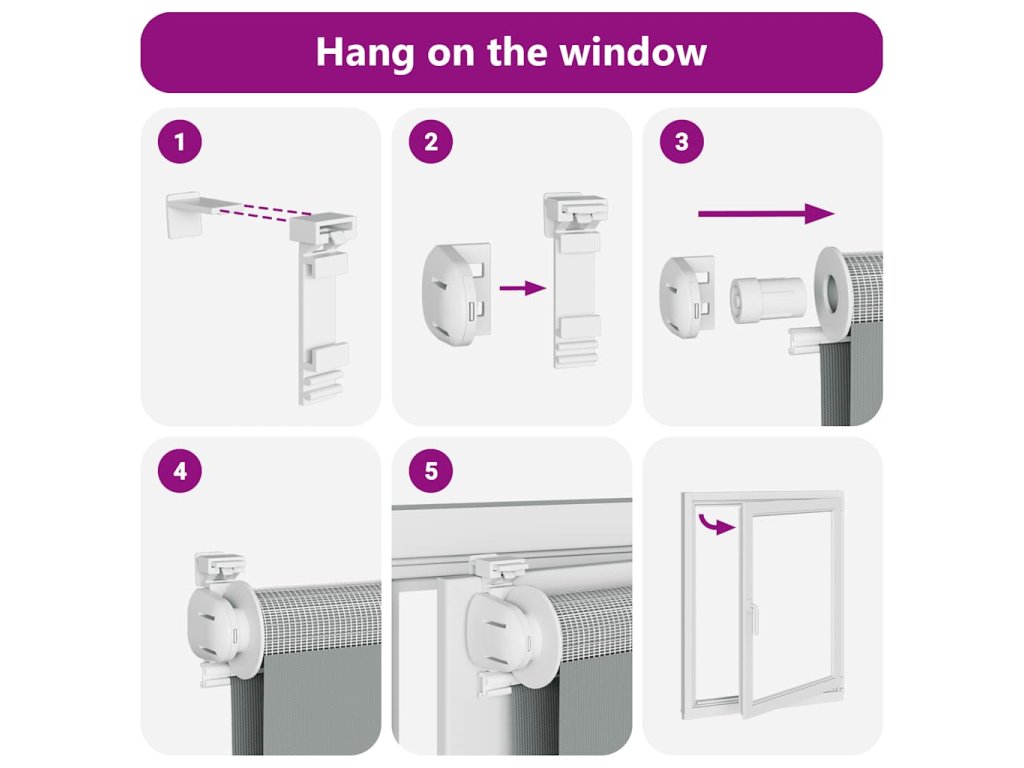 Hang on the window

1

2

3

4

5