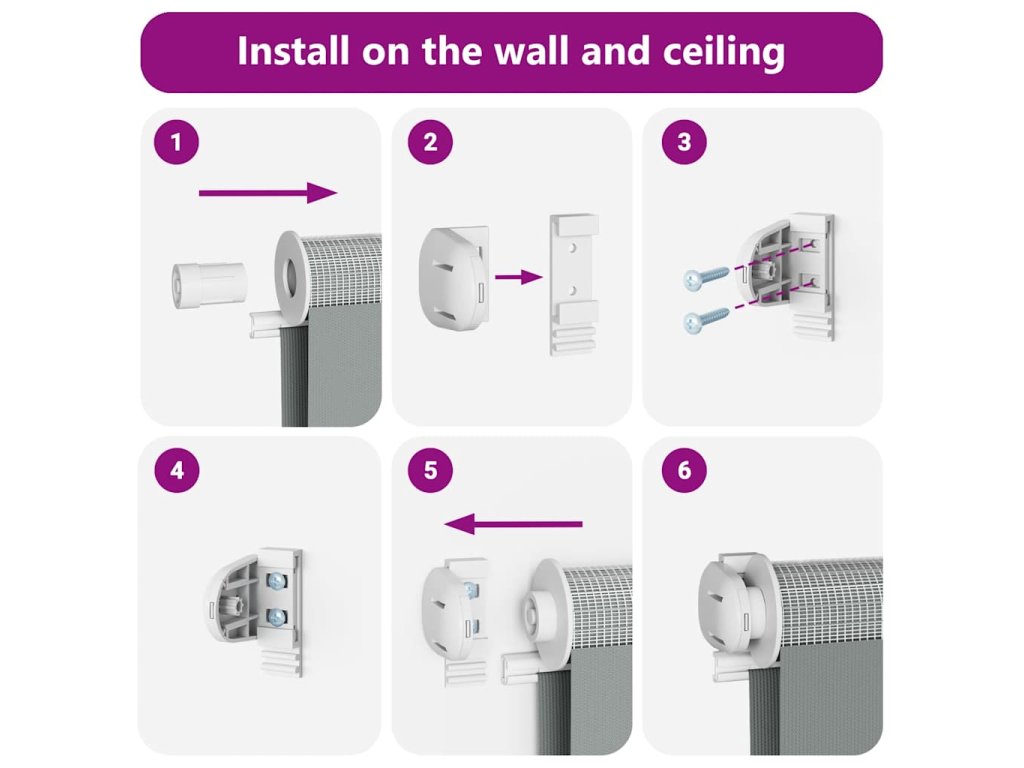 Install on the wall and ceiling

1

2

3

4

5

6