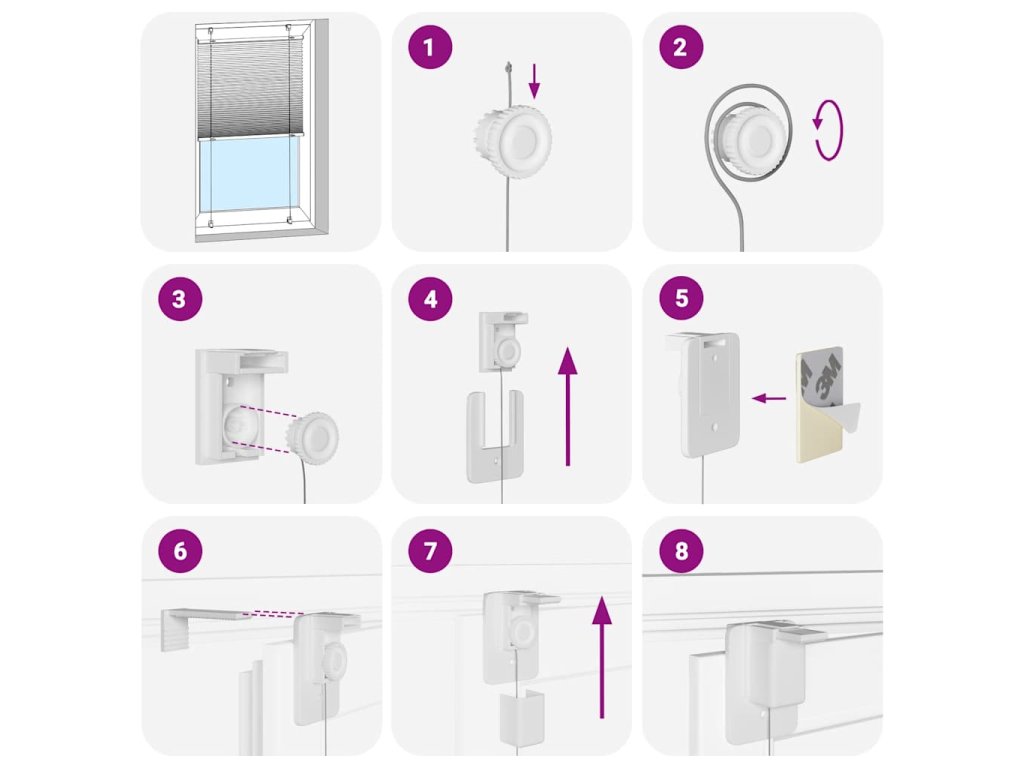 1

2

3

4

5

3M

6

7

8