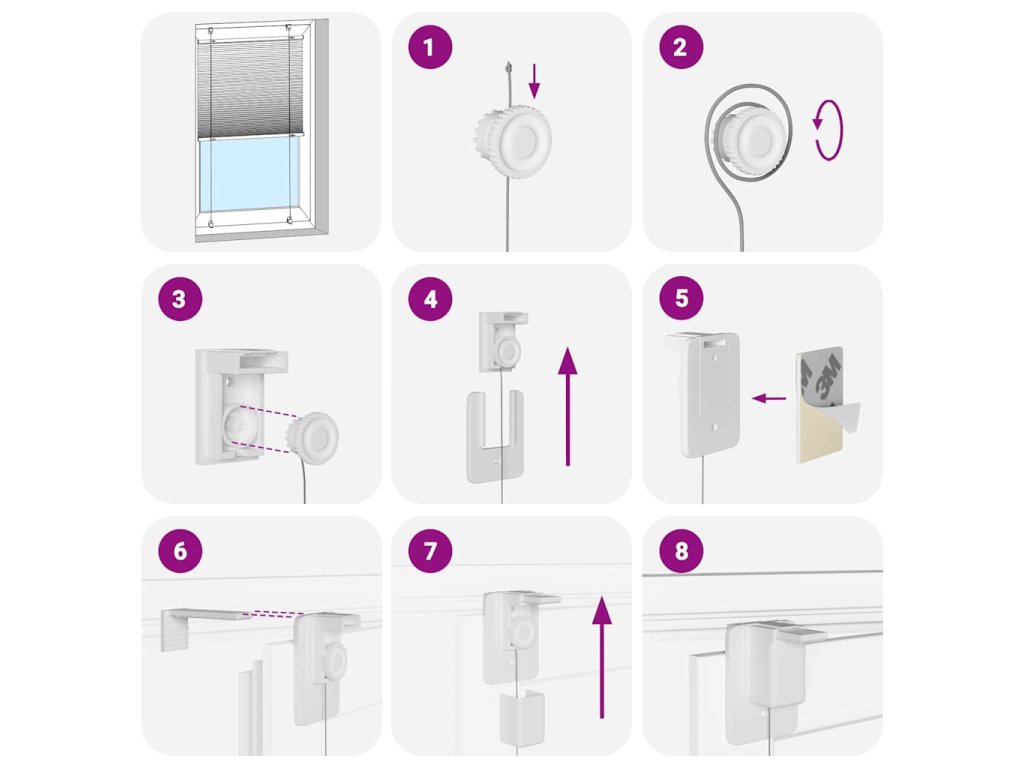 1

2

3

4

5

3M

6

7

8