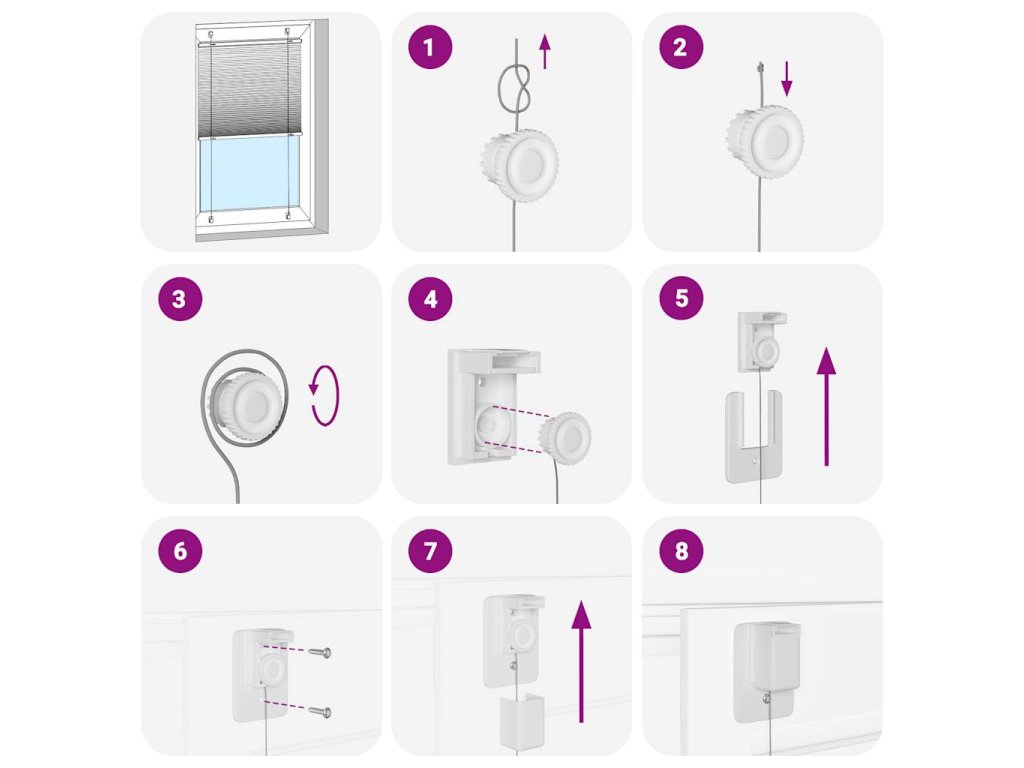 1

2

3

4

5

6

7

8