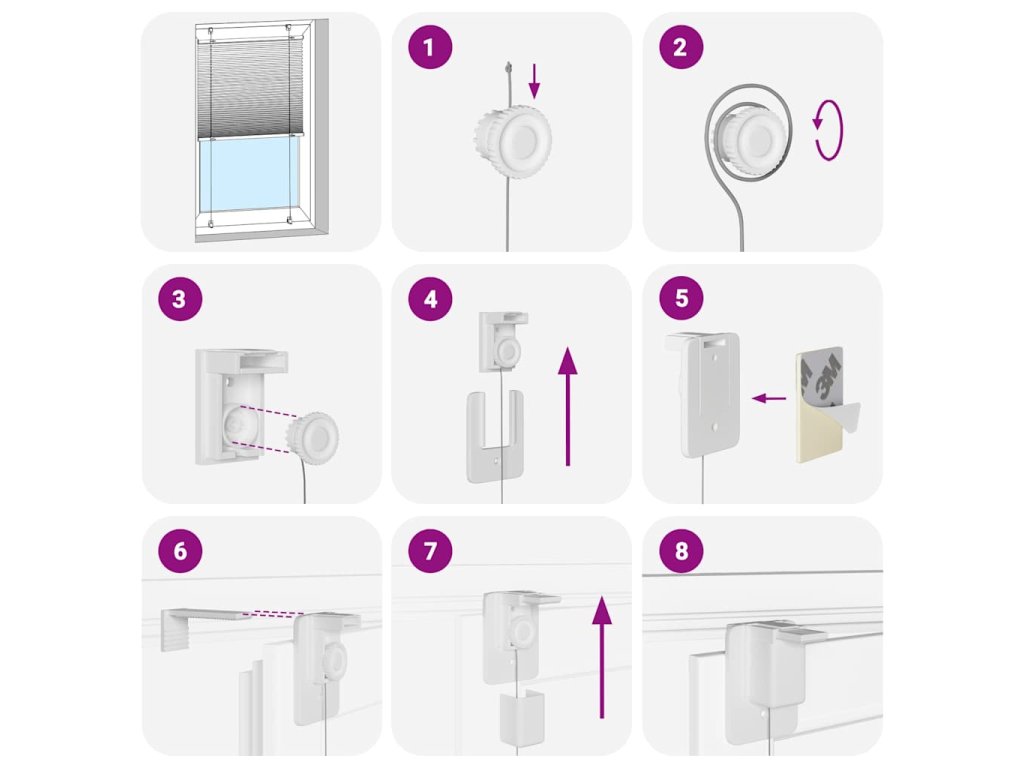 1

2

3

4

5

3M

6

7

8