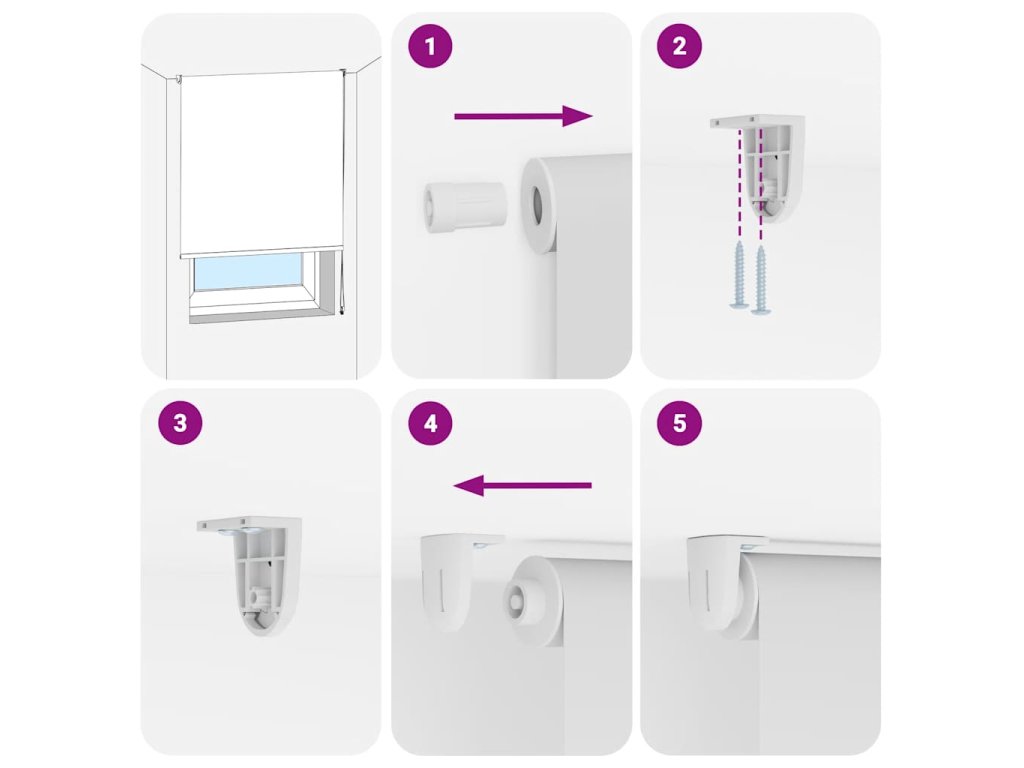 1

2

3

4

5