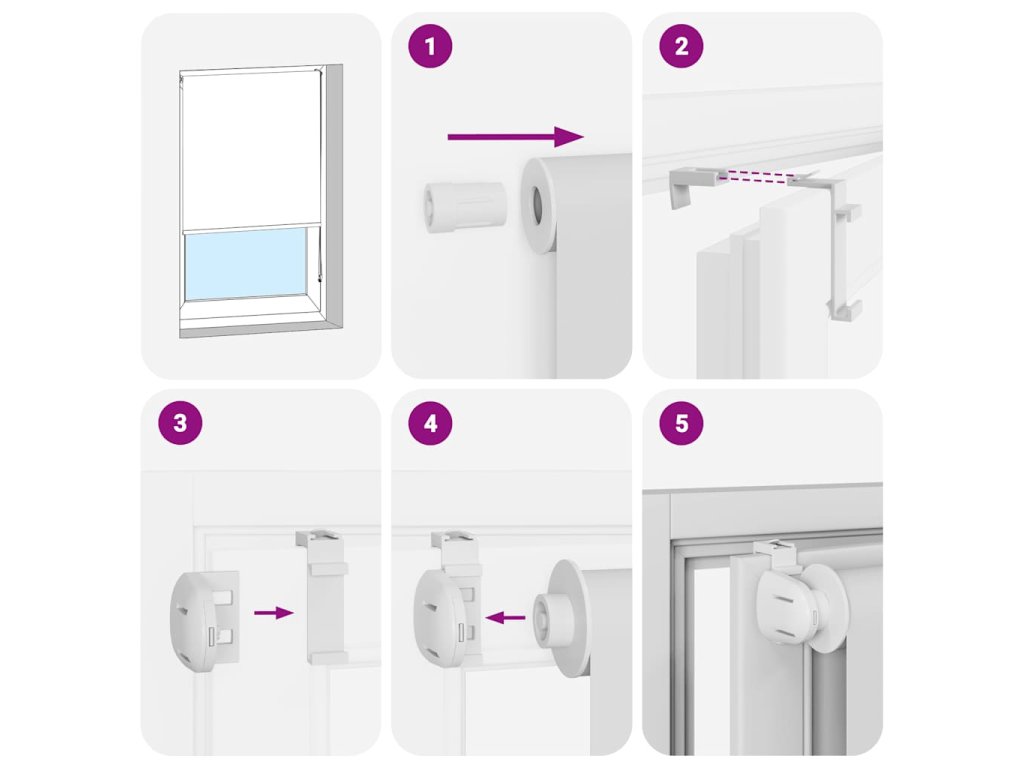 1

2

3

4

5