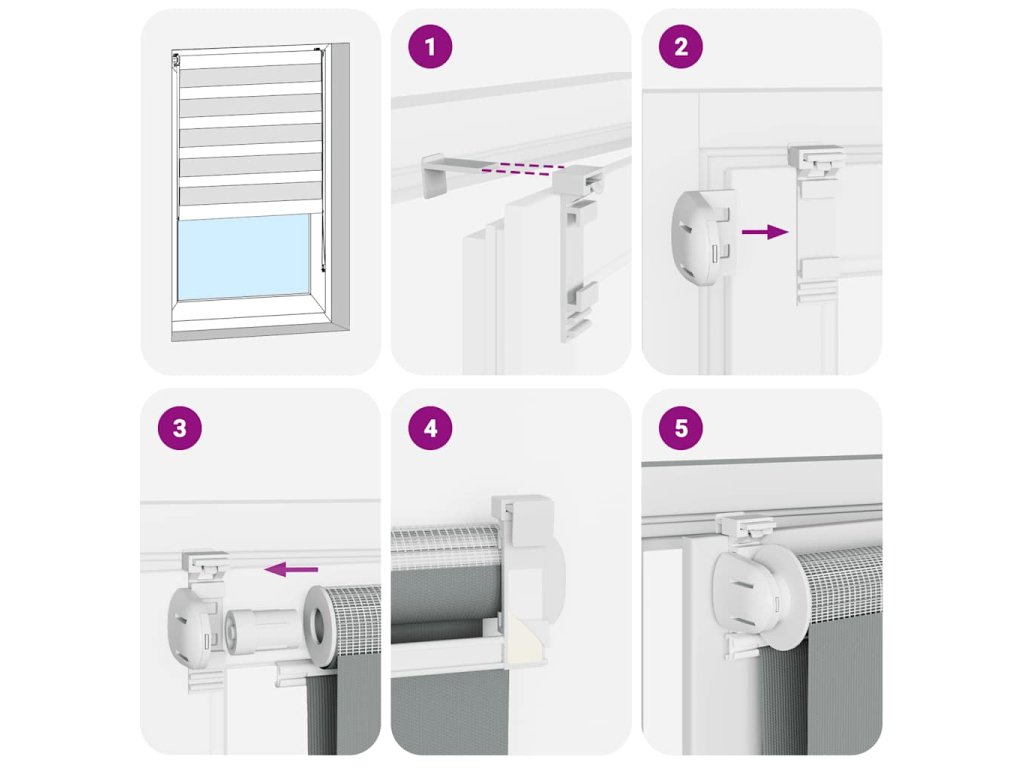 1

2

3

4

5