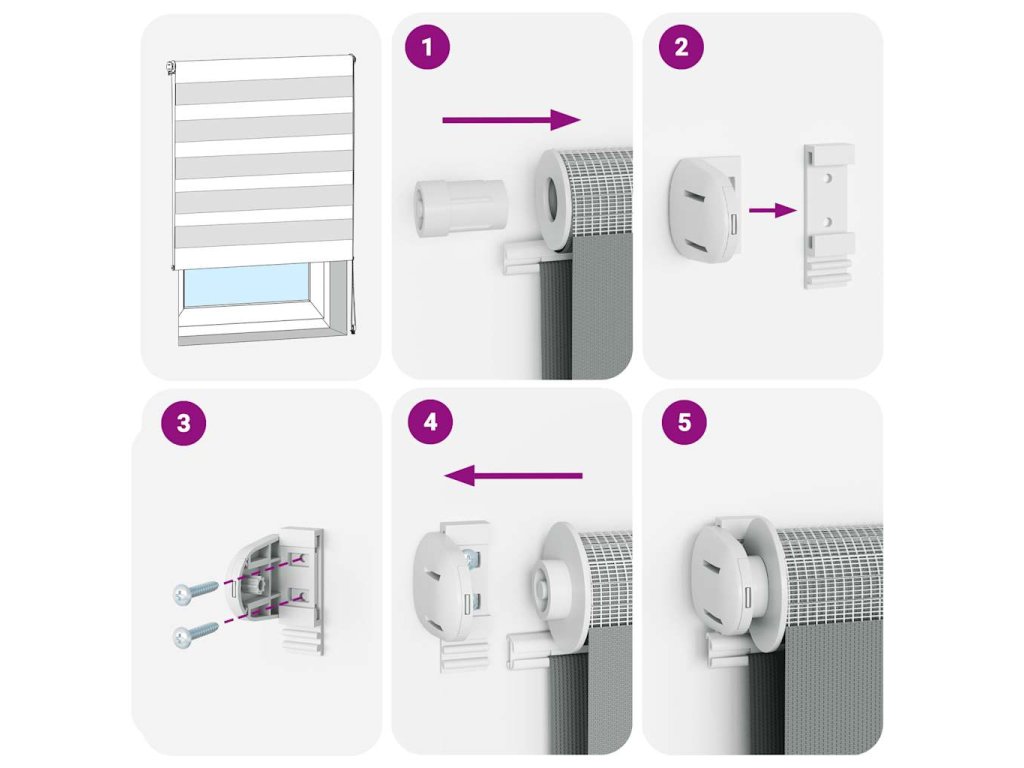 1

2

3

4

5