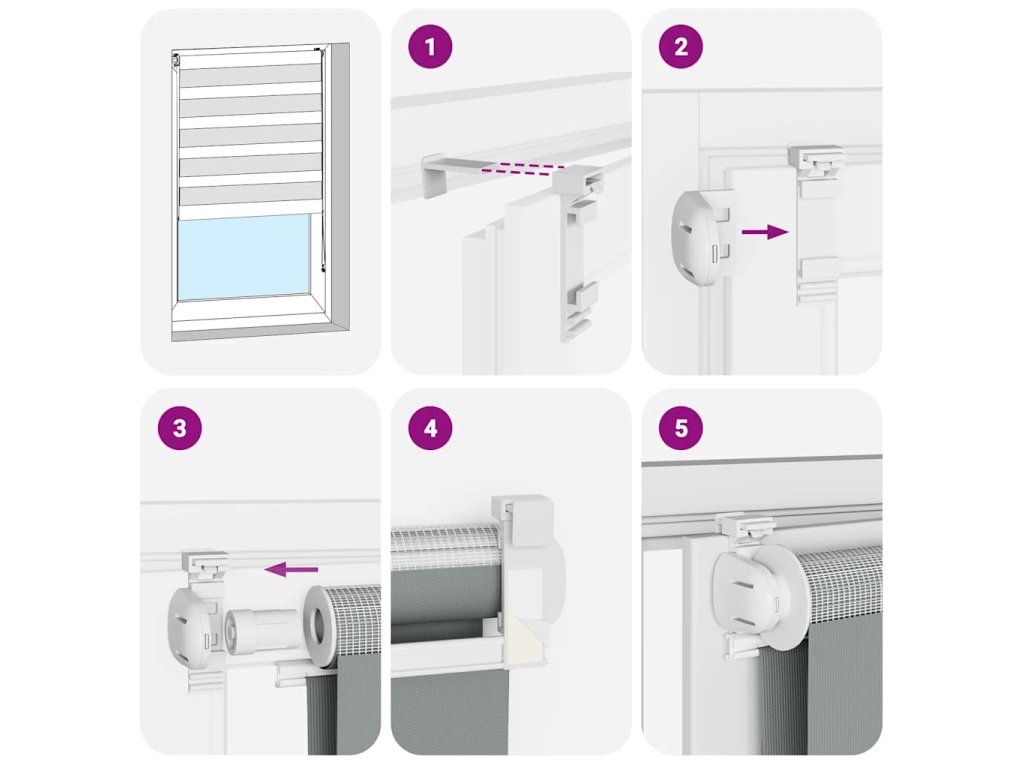 1

2

3

4

5