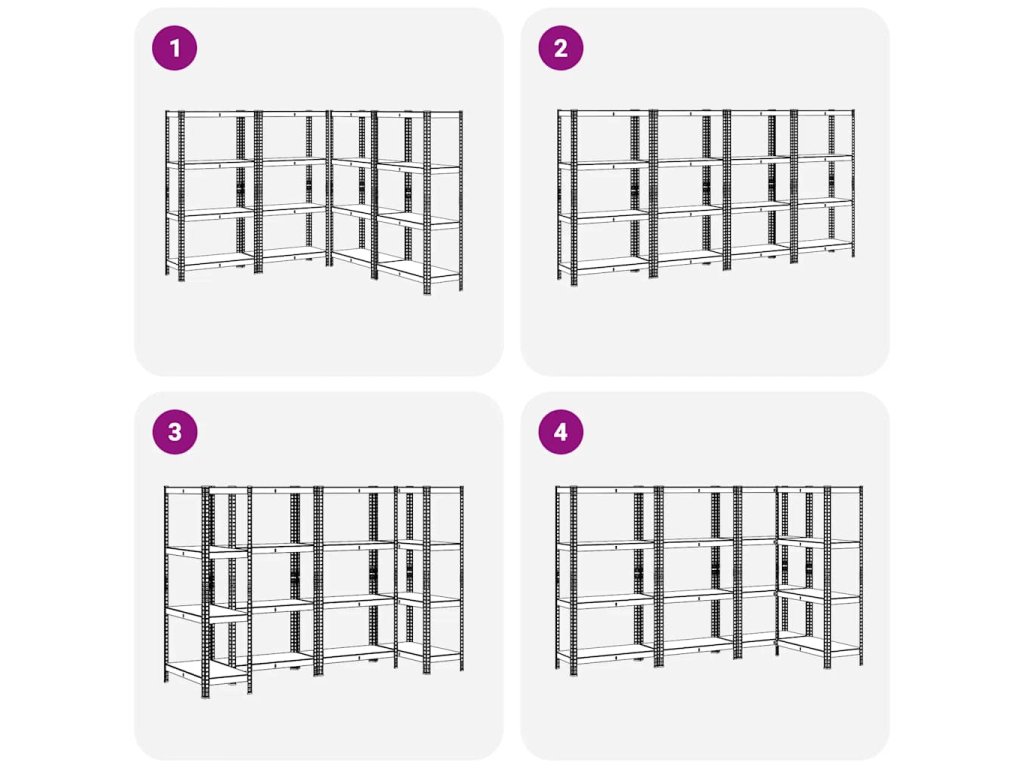 1

2

3

4