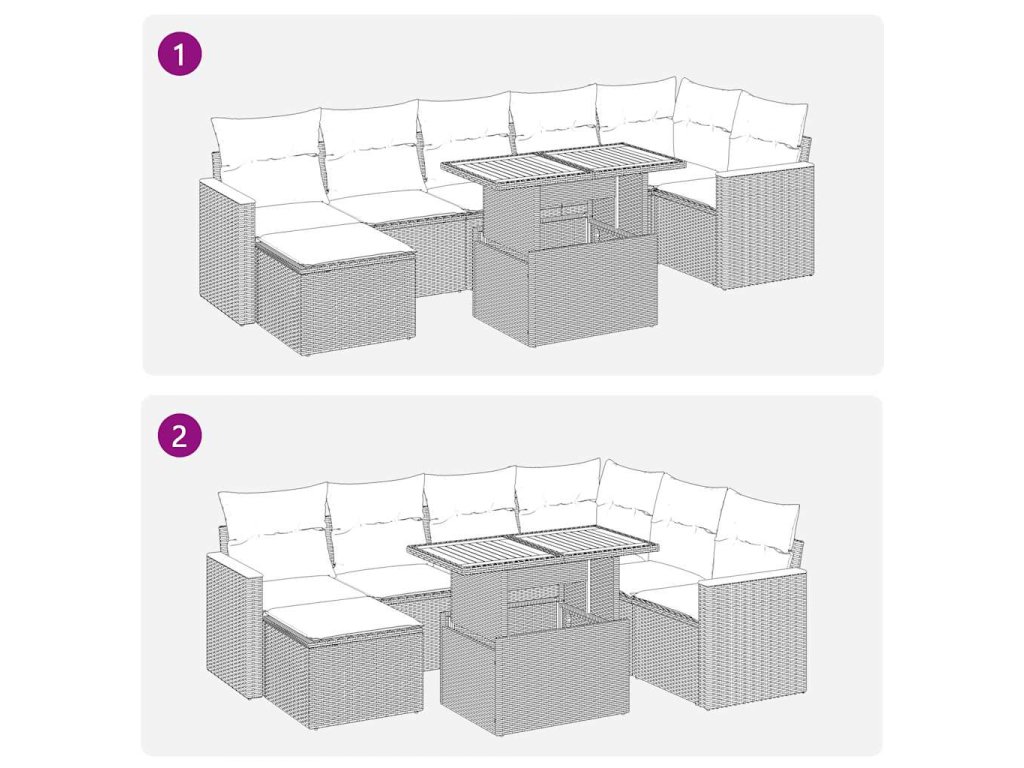 1

2