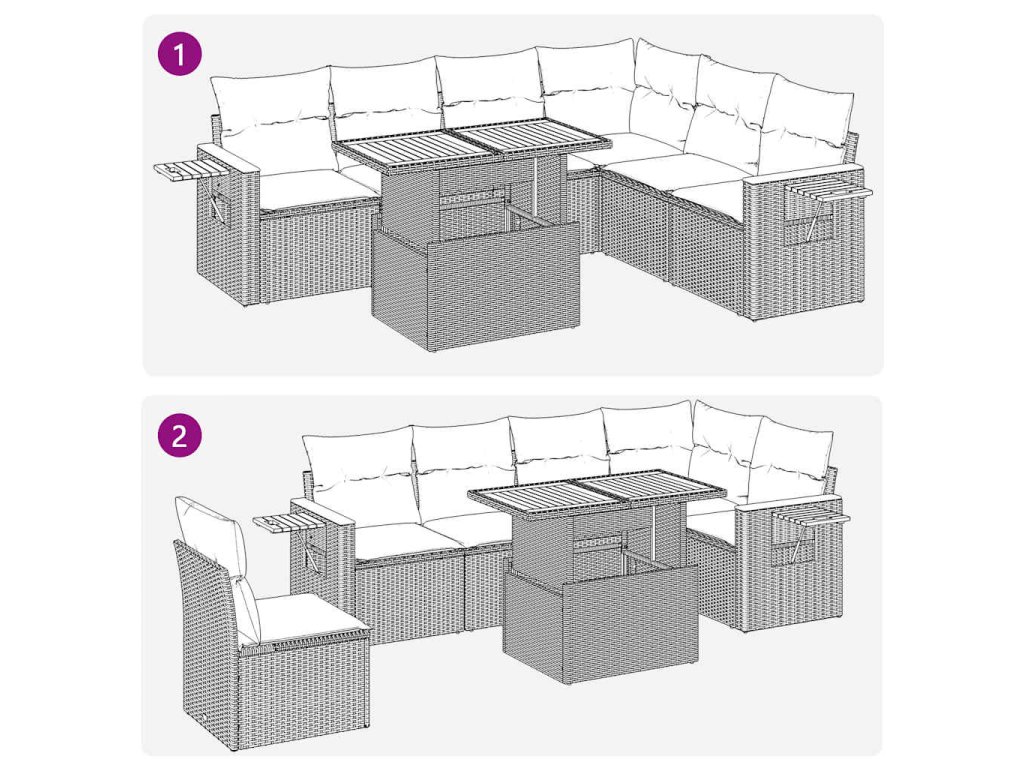 1

2