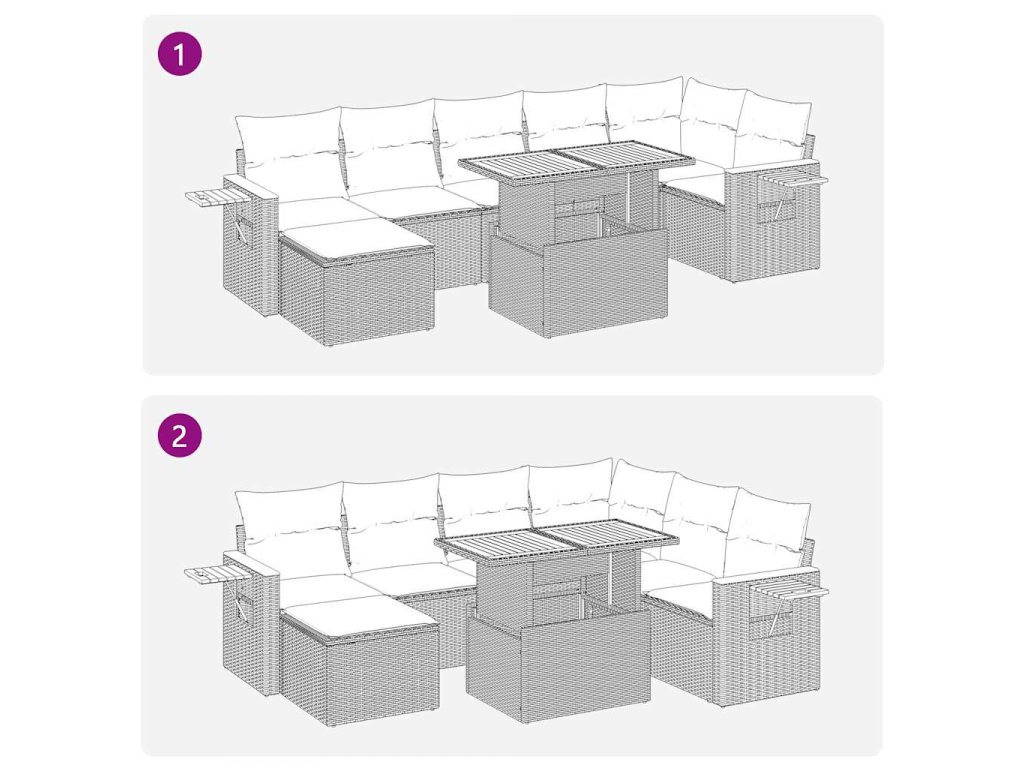 1

2