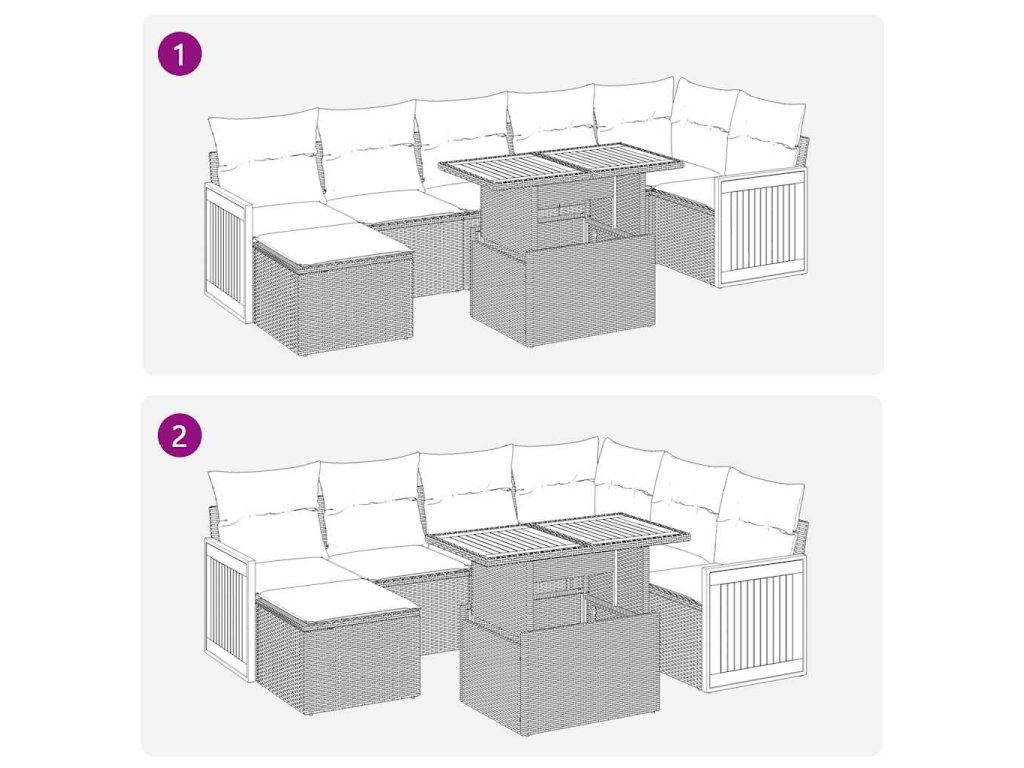 1

2